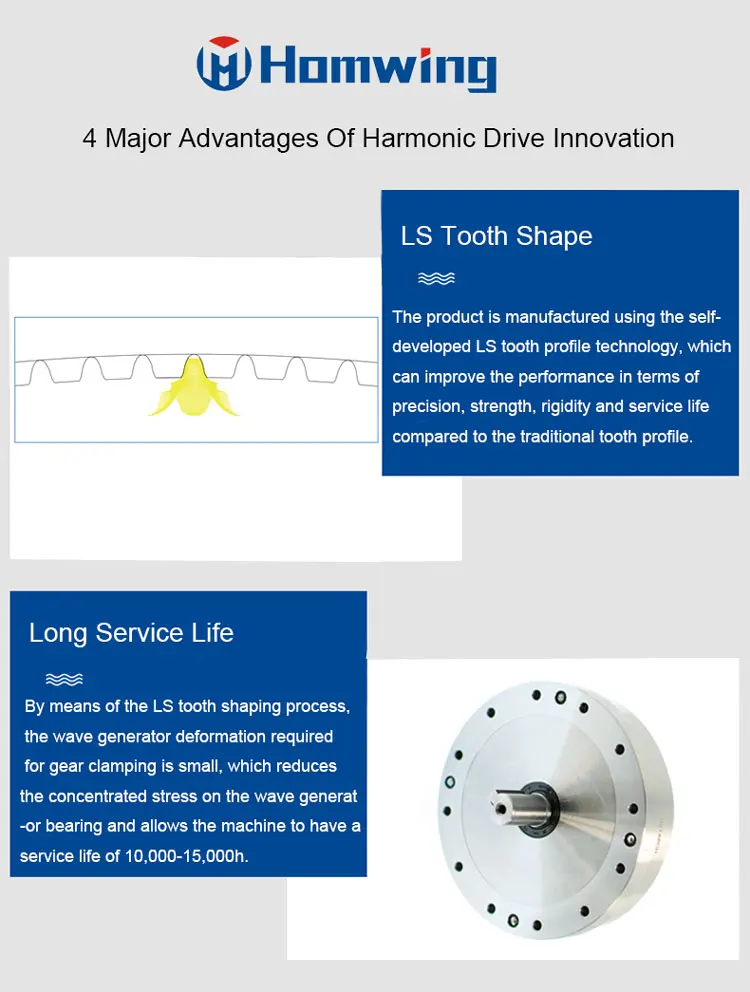 Homwing

4 Major Advantages Of Harmonic Drive Innovation

LS Tooth Shape

The product is manufactured using the self-developed LS tooth profile technology, which can improve the performance in terms of precision, strength, rigidity and service life compared to the traditional tooth profile.

Long Service Life

By means of the LS tooth shaping process, the wave generator deformation required for gear clamping is small, which reduces the concentrated stress on the wave generat -or bearing and allows the machine to have a service life of 10,000-15,000h.