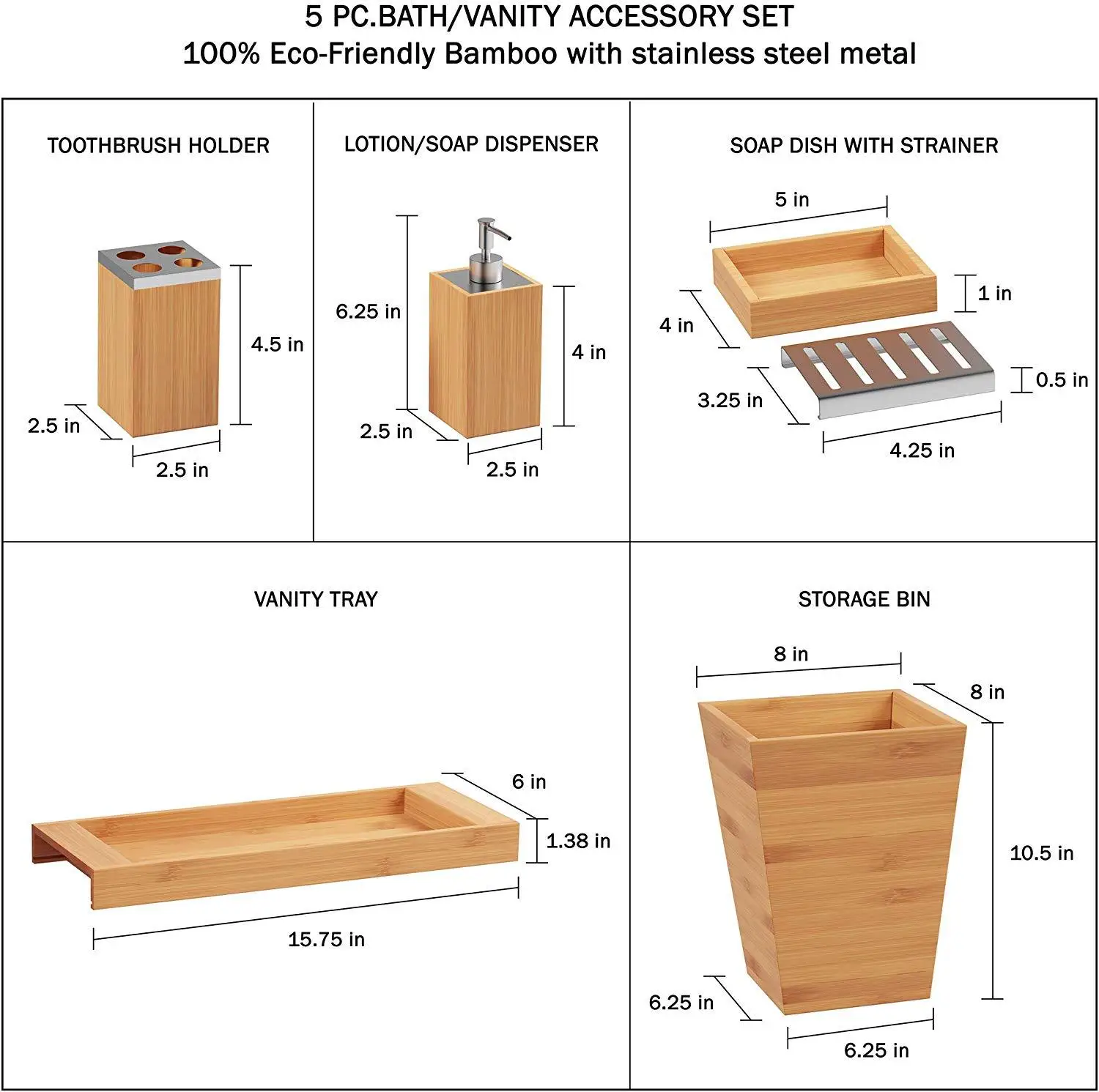 5 PC.BATH/VANITY ACCESSORY SET
100% Eco-Friendly Bamboo with stainless steel metal

TOOTHBRUSH HOLDER

4.5 in

2.5 in

2.5 in

LOTION/SOAP DISPENSER

6.25 in

4 in

2.5 in

2.5 in

SOAP DISH WITH STRAINER

5 in

1 in

4 in

0.5 in

3.25 in

4.25 in

VANITY TRAY

6 in

1.38 in

15.75 in

STORAGE BIN

8 in

8 in

10.5 in

6.25 in

6.25 in