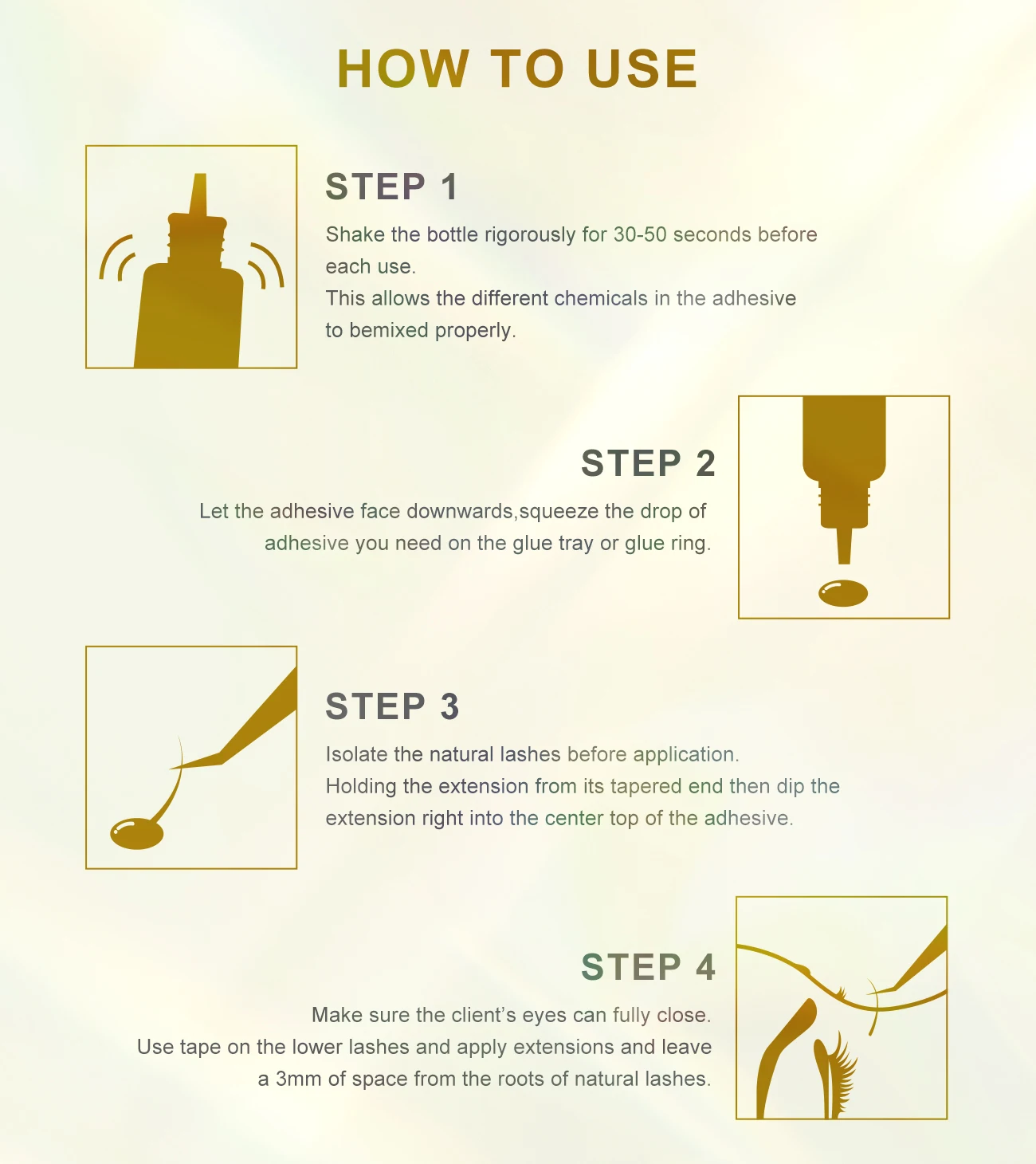 HOW TO USE

STEP 1

Shake the bottle rigorously for 30-50 seconds before each use.
This allows the different chemicals in the adhesive to bemixed properly.

STEP 2

Let the adhesive face downwards,squeeze the drop of adhesive you need on the glue tray or glue ring.

STEP 3

Isolate the natural lashes before application.
Holding the extension from its tapered end then dip the extension right into the center top of the adhesive.

STEP 4

Make sure the client's eyes can fully close.
Use tape on the lower lashes and apply extensions and leave a 3mm of space from the roots of natural lashes.