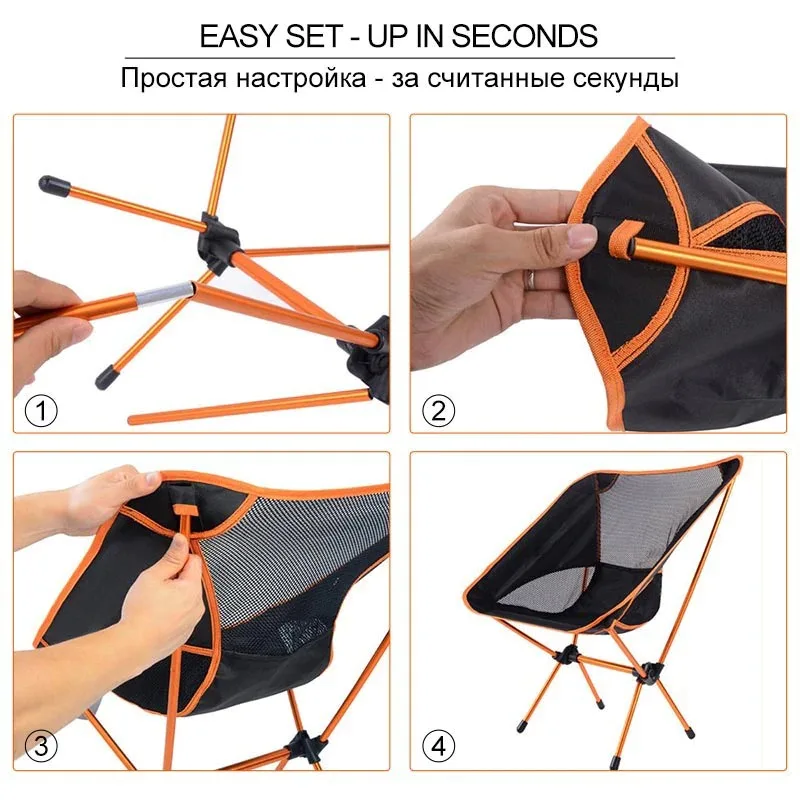 EASY SET - UP IN SECONDS

Простая настройка - за считанные секунды

①

②

③

④