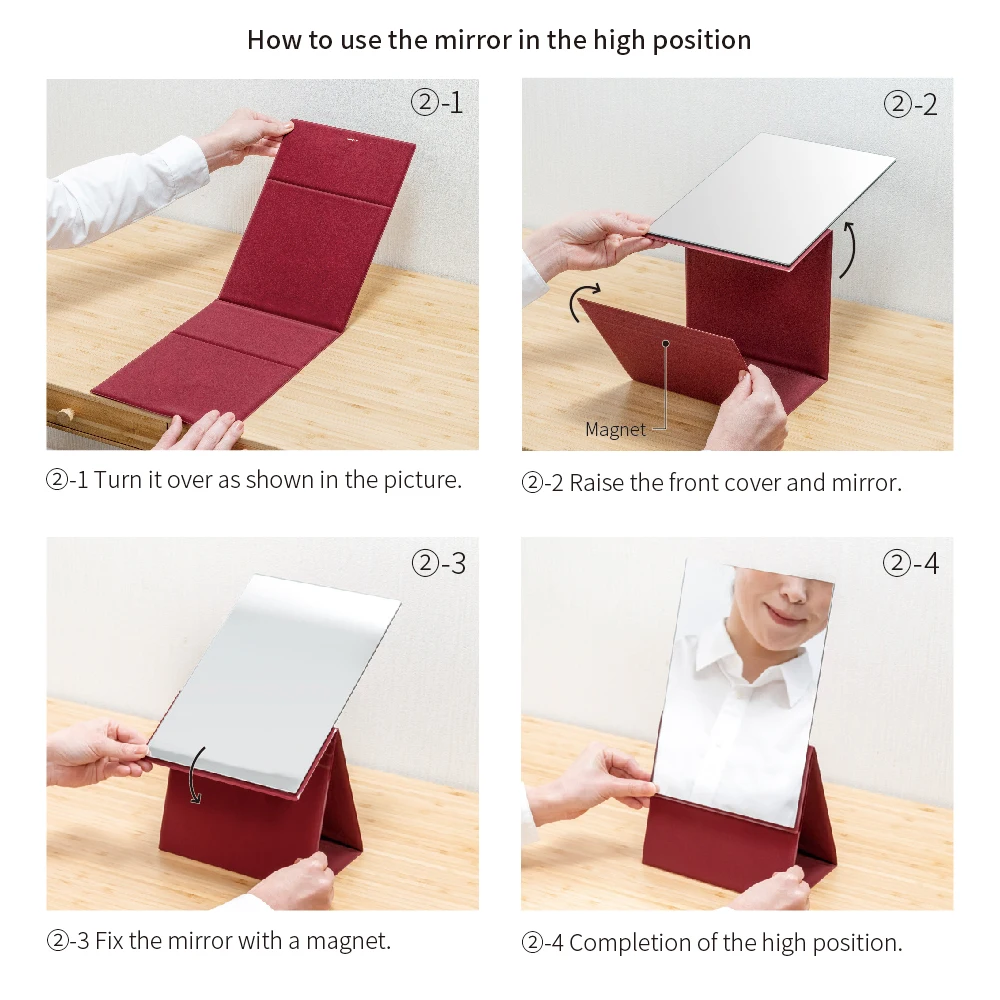 How to use the mirror in the high position

②-1

②-1 Turn it over as shown in the picture.

②-2

Magnet

②-2 Raise the front cover and mirror.

②-3

②-3 Fix the mirror with a magnet.

②-4

②-4 Completion of the high position.