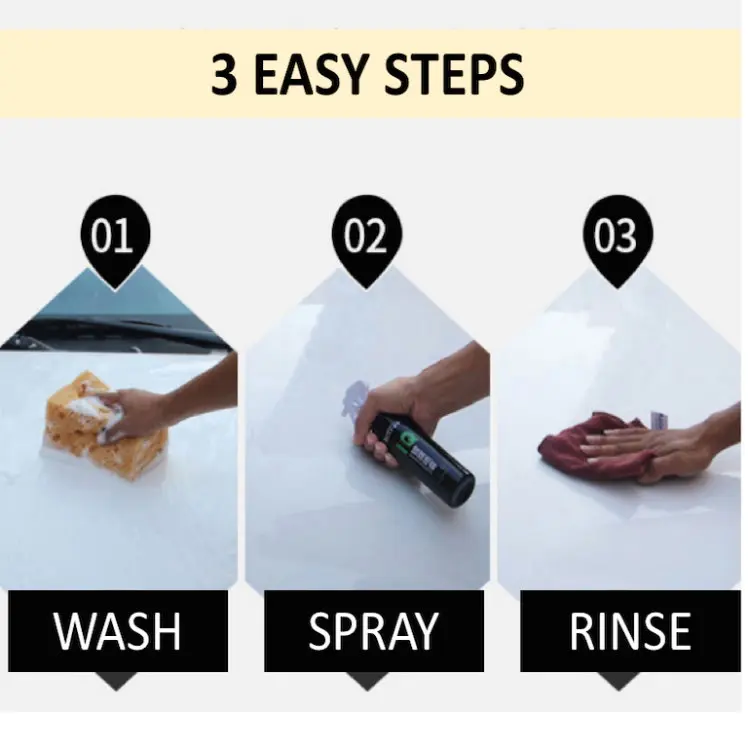 3 EASY STEPS

01

WASH

02

SPRAY

03

RINSE