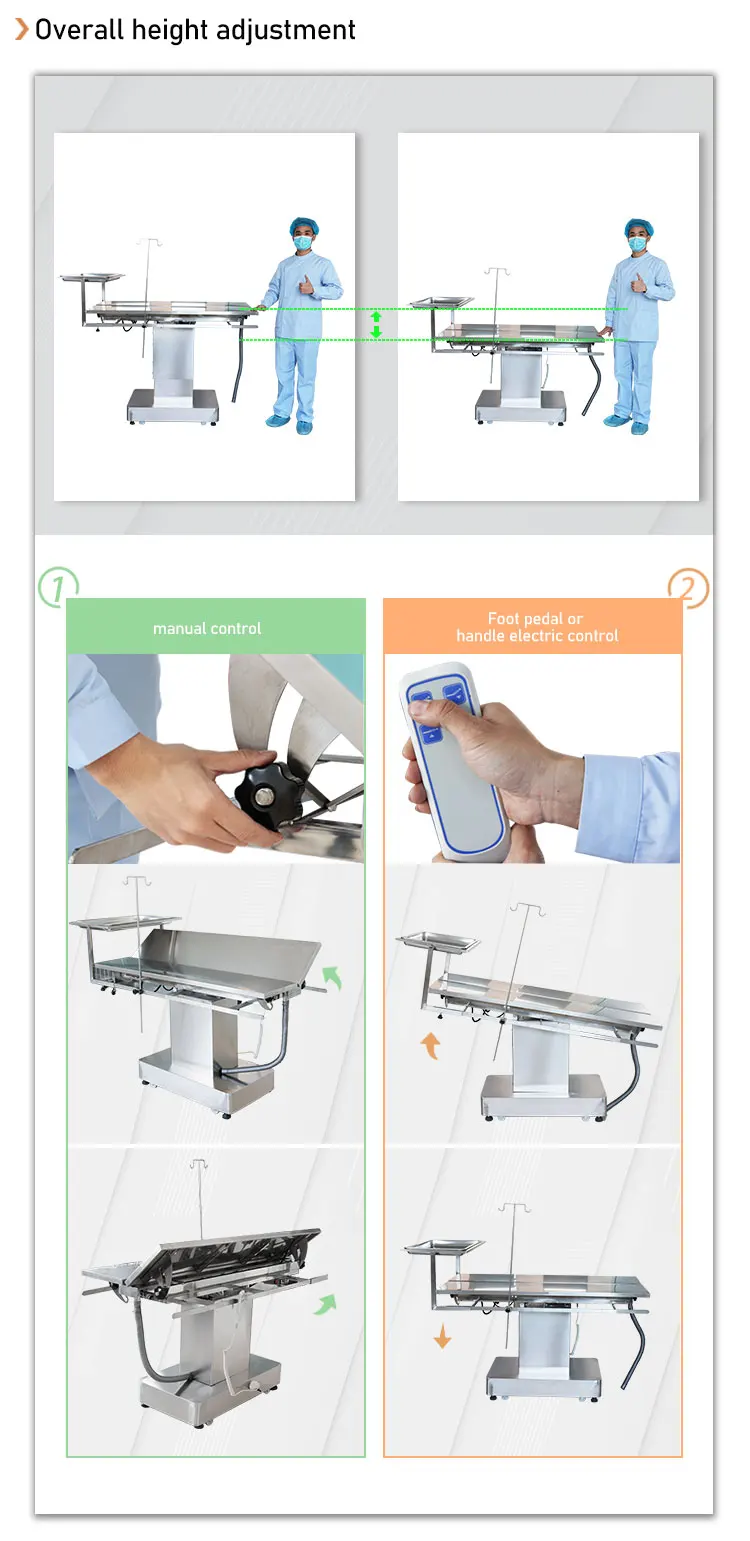 Overall height adjustment

1

manual control

2

Foot pedal or handle electric control