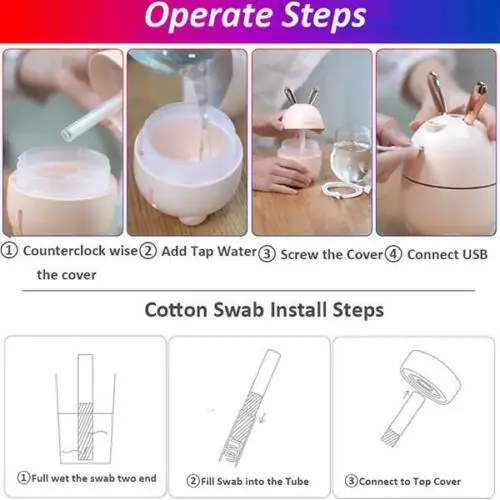 Operate Steps

① Counterclock wise the cover
② Add Tap Water
③ Screw the Cover
④ Connect USB

Cotton Swab Install Steps

①Full wet the swab two end
②Fill Swab into the Tube
③Connect to Top Cover