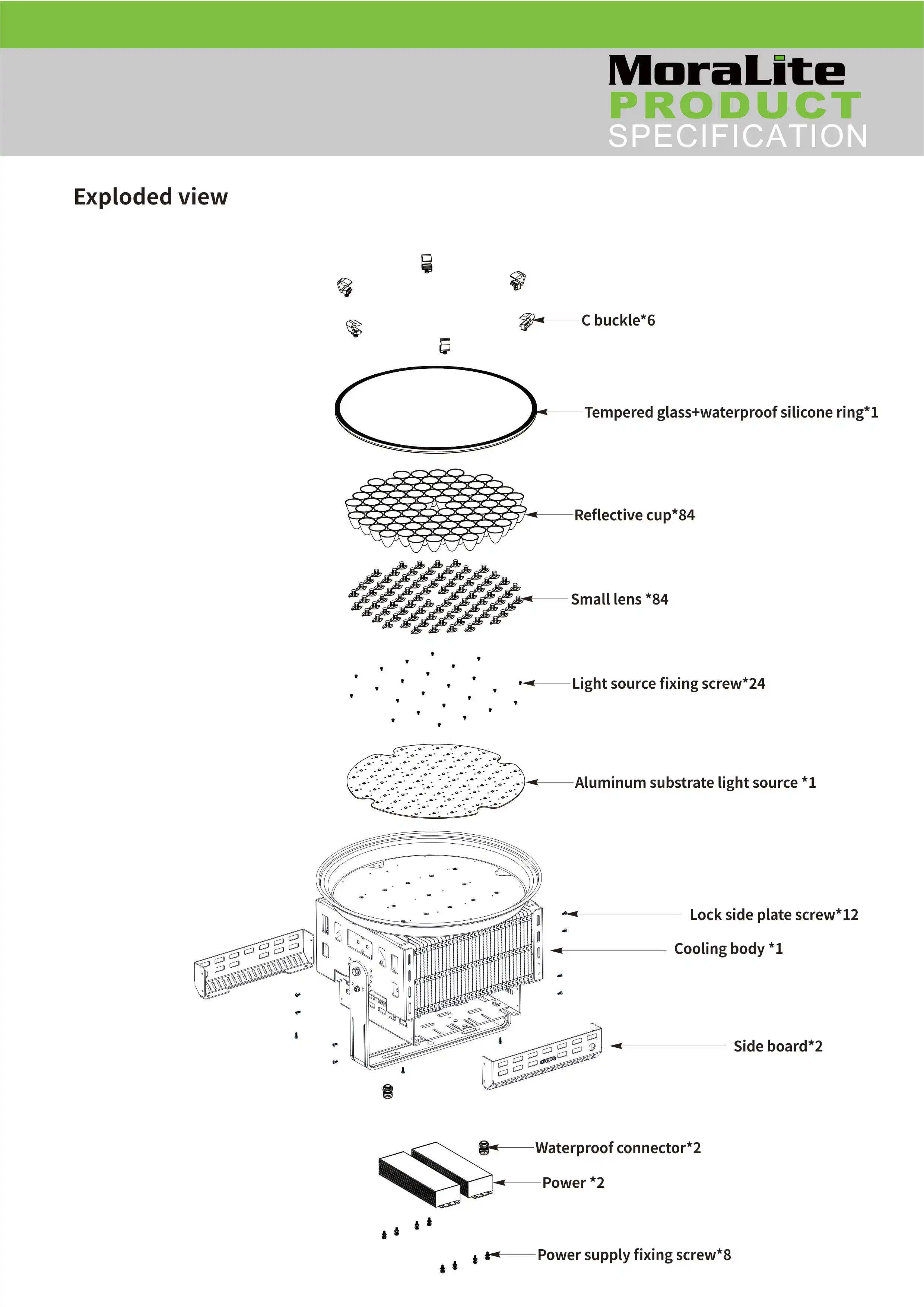 MoraLite
PRODUCT
SPECIFICATION

Exploded view

C buckle*6

Tempered glass+waterproof silicone ring*1

Reflective cup*84

Small lens *84

Light source fixing screw*24

Aluminum substrate light source *1

Lock side plate screw*12

Cooling body *1

Side board*2

Waterproof connector*2

Power *2

Power supply fixing screw*8