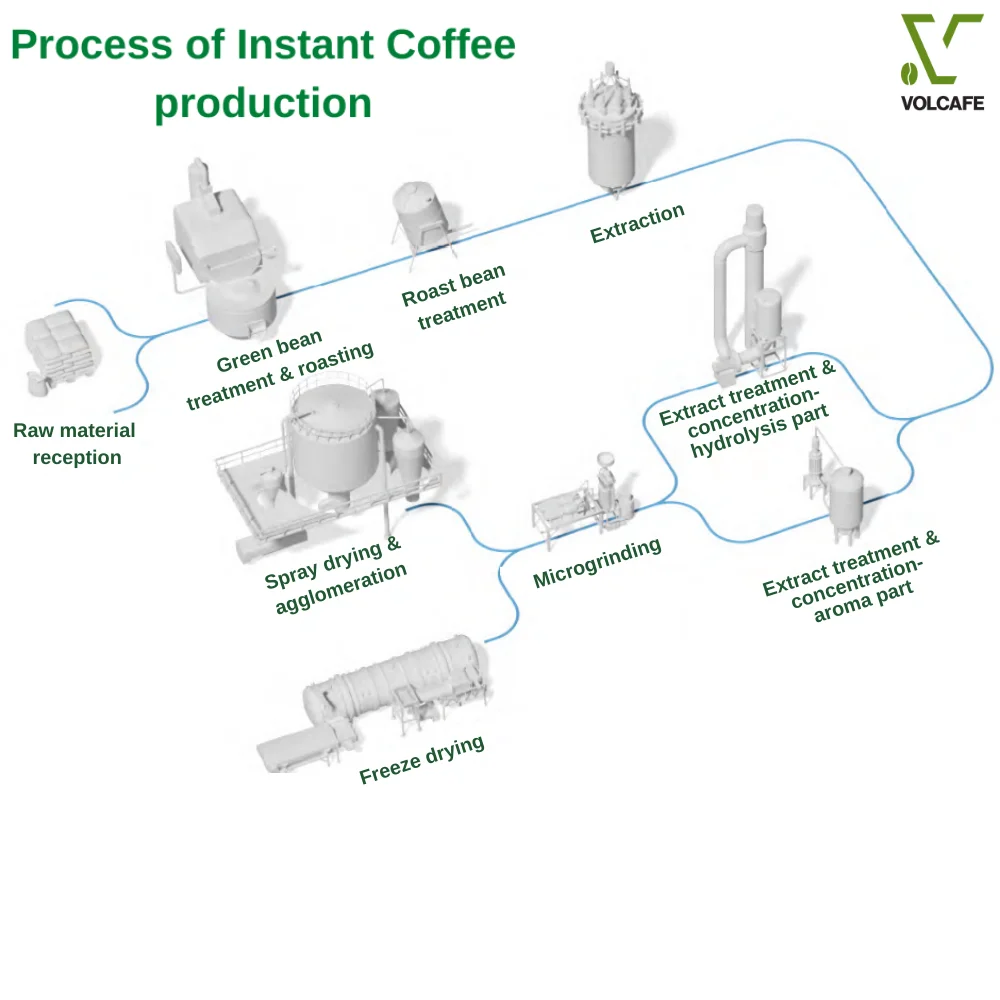 Process of Instant Coffee production

VOLCAFE

Raw material reception

Green bean treatment & roasting

Roast bean treatment

Extraction

Extract treatment & concentration-hydrolysis part

Extract treatment & concentration-aroma part

Microgrinding

Spray drying & agglomeration

Freeze drying