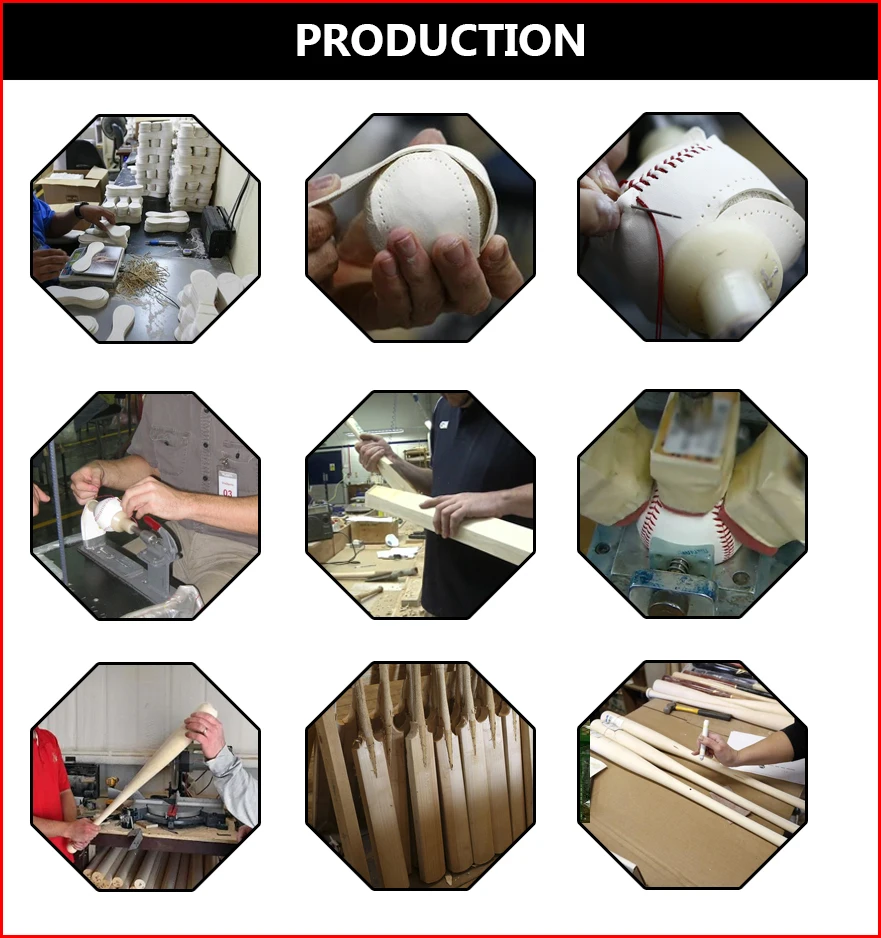 PRODUCTION