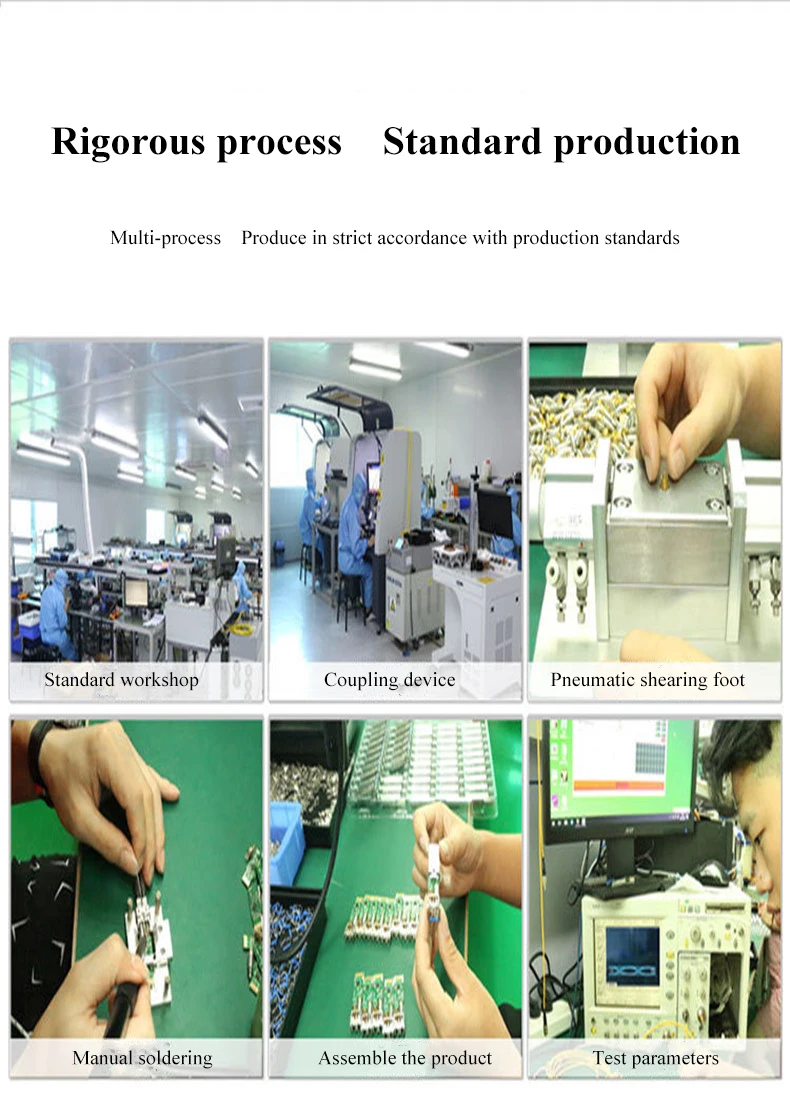 Rigorous process    Standard production

Multi-process    Produce in strict accordance with production standards

Standard workshop

Coupling device

Pneumatic shearing foot

Manual soldering

Assemble the product

Test parameters