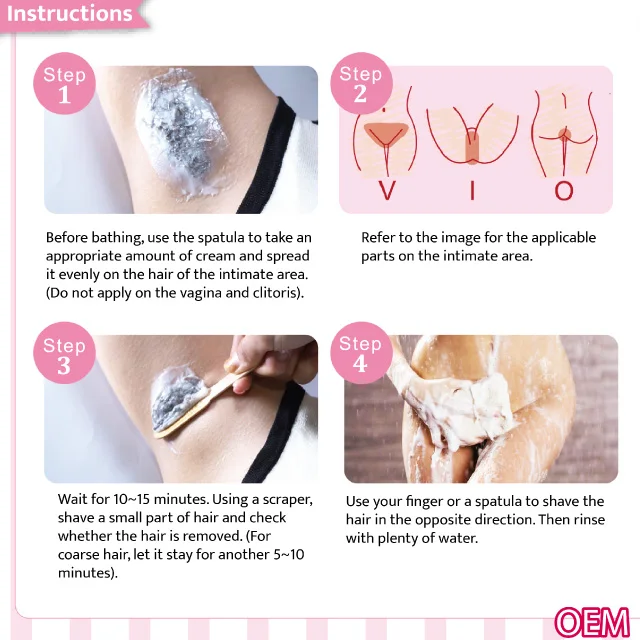 Instructions

Step 1

Before bathing, use the spatula to take an appropriate amount of cream and spread it evenly on the hair of the intimate area. (Do not apply on the vagina and clitoris).

Step 2

V I O

Refer to the image for the applicable parts on the intimate area.

Step 3

Wait for 10~15 minutes. Using a scraper, shave a small part of hair and check whether the hair is removed. (For coarse hair, let it stay for another 5~10 minutes).

Step 4

Use your finger or a spatula to shave the hair in the opposite direction. Then rinse with plenty of water.

OEM