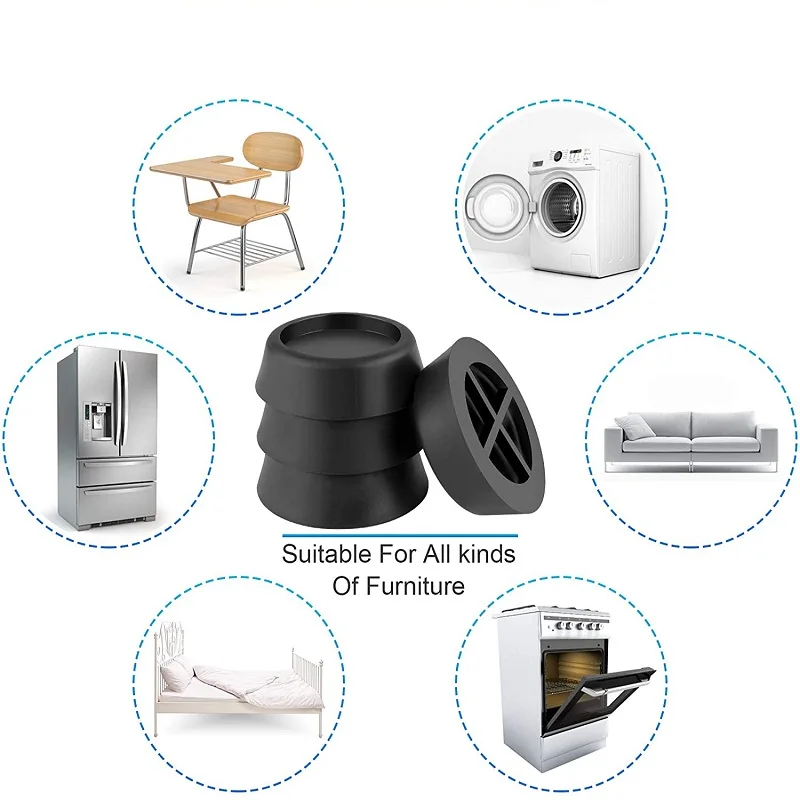 Suitable For All kinds Of Furniture