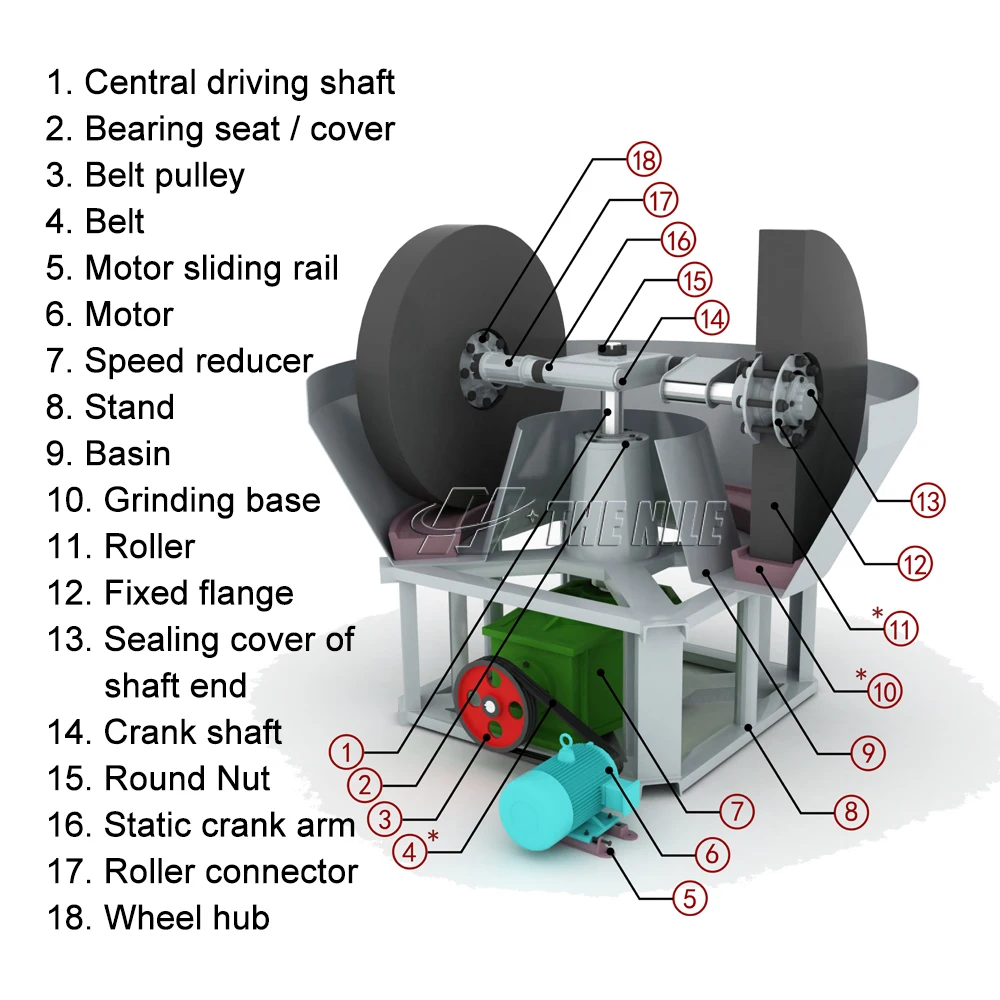 1. Central driving shaft
2. Bearing seat / cover
3. Belt pulley
4. Belt
5. Motor sliding rail
6. Motor
7. Speed reducer
8. Stand
9. Basin
10. Grinding base
11. Roller
12. Fixed flange
13. Sealing cover of shaft end
14. Crank shaft
15. Round Nut
16. Static crank arm
17. Roller connector
18. Wheel hub

18
17
16
15
14
13
12
*11
*10
9
8
7
6
5
4*
3
2
1

THE NILE