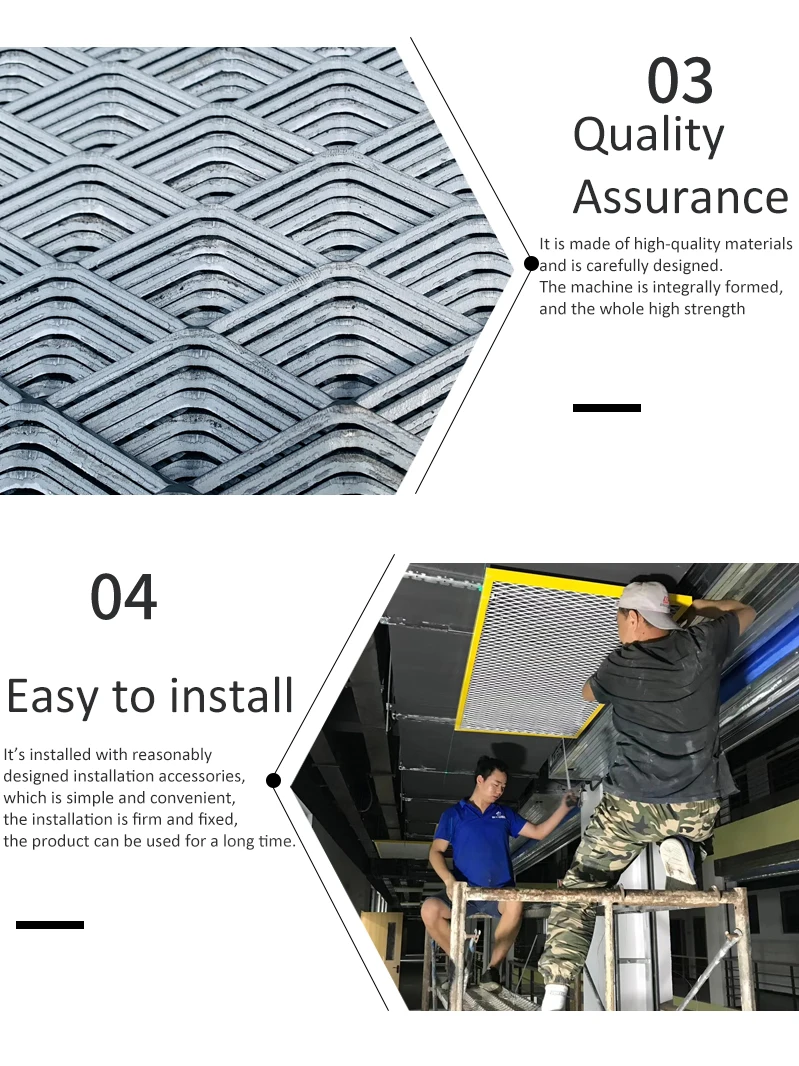 03
Quality Assurance

It is made of high-quality materials and is carefully designed.
The machine is integrally formed, and the whole high strength

04
Easy to install

It's installed with reasonably designed installation accessories, which is simple and convenient, the installation is firm and fixed, the product can be used for a long time.