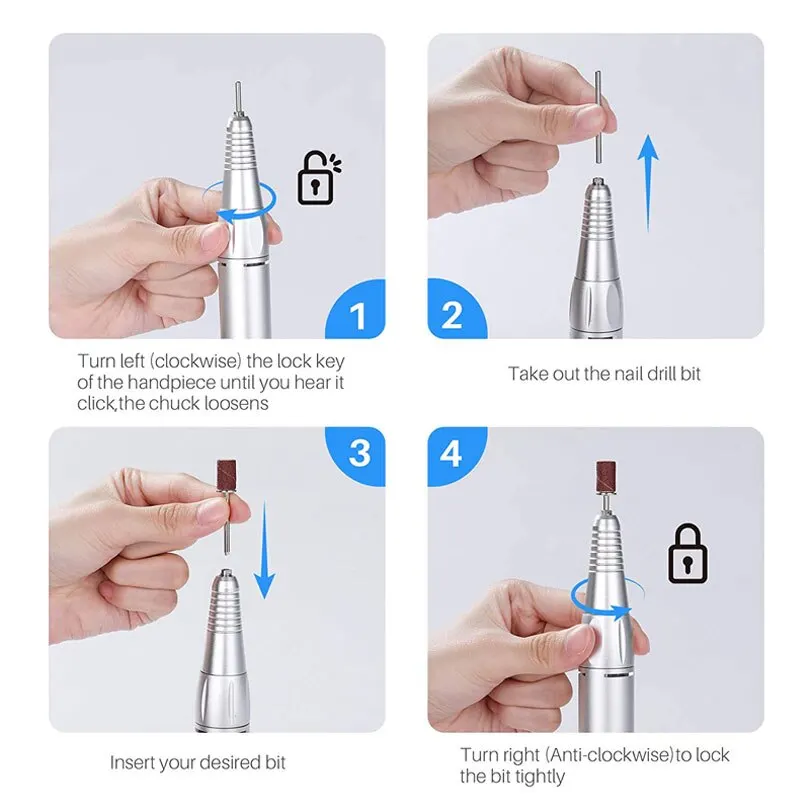 1

Turn left (clockwise) the lock key of the handpiece until you hear it click,the chuck loosens

2

Take out the nail drill bit

3

Insert your desired bit

4

Turn right (Anti-clockwise)to lock the bit tightly