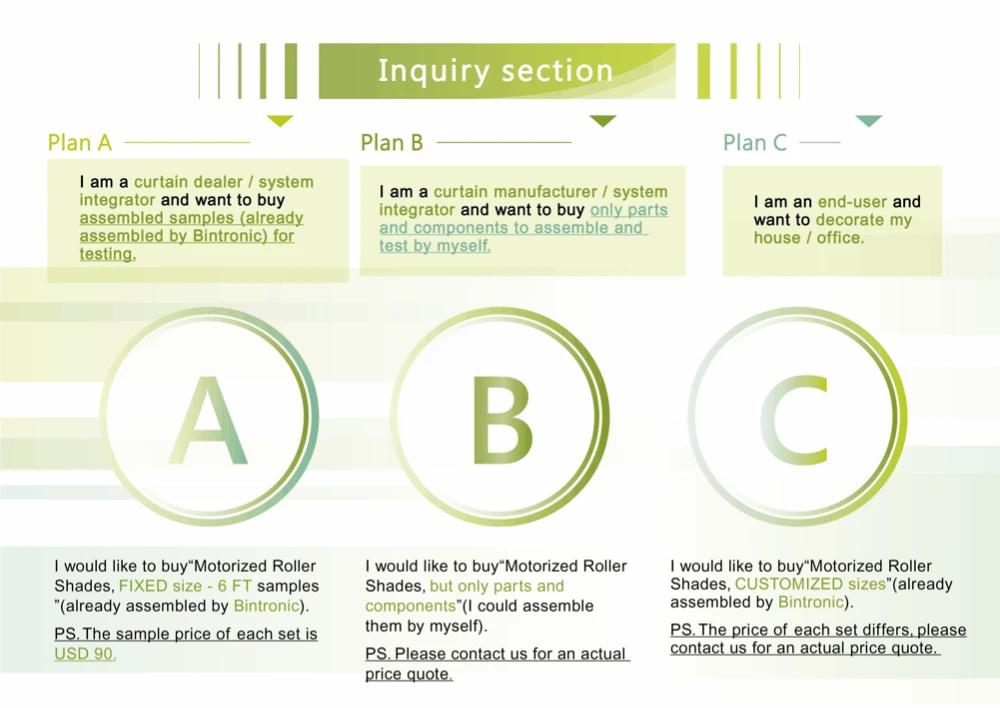 Inquiry section

Plan A

I am a curtain dealer / system integrator and want to buy assembled samples (already assembled by Bintronic) for testing.

A

I would like to buy"Motorized Roller Shades, FIXED size - 6 FT samples "(already assembled by Bintronic).

PS. The sample price of each set is USD 90.

Plan B

I am a curtain manufacturer / system integrator and want to buy only parts and components to assemble and test by myself.

B

I would like to buy"Motorized Roller Shades, but only parts and components"(I could assemble them by myself).

PS. Please contact us for an actual price quote.

Plan C

I am an end-user and want to decorate my house / office.

C

I would like to buy"Motorized Roller Shades, CUSTOMIZED sizes"(already assembled by Bintronic).

PS. The price of each set differs, please contact us for an actual price quote.