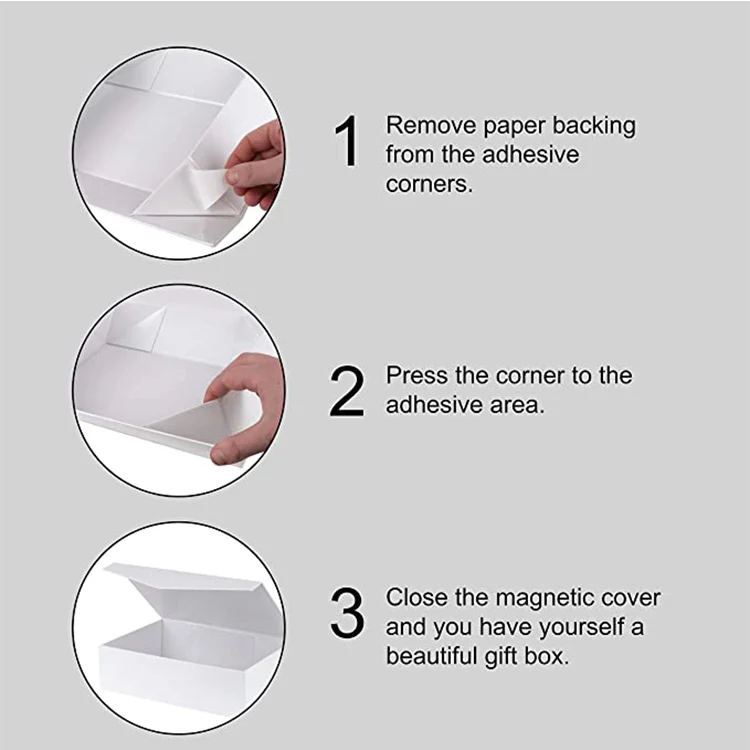 1 Remove paper backing from the adhesive corners.

2 Press the corner to the adhesive area.

3 Close the magnetic cover and you have yourself a beautiful gift box.