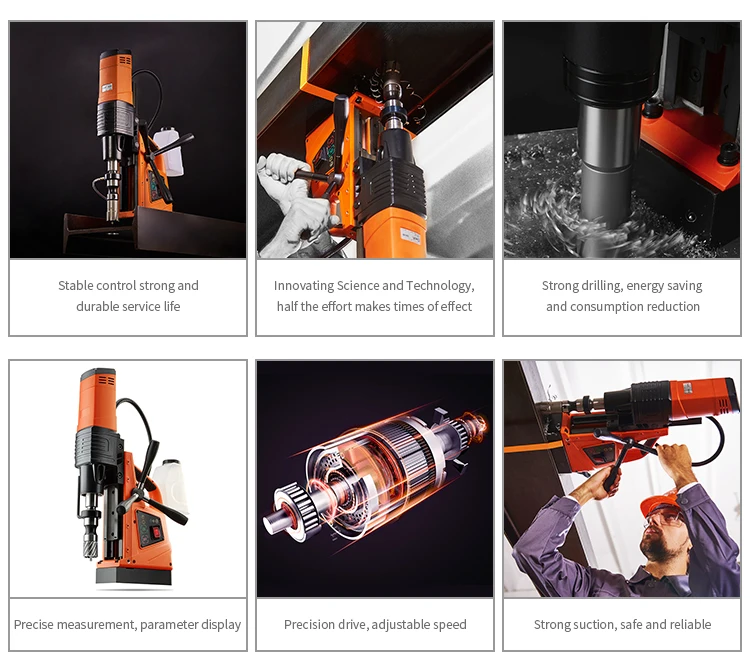 Stable control strong and durable service life

Innovating Science and Technology, half the effort makes times of effect

Strong drilling, energy saving and consumption reduction

Precise measurement, parameter display

Precision drive, adjustable speed

Strong suction, safe and reliable