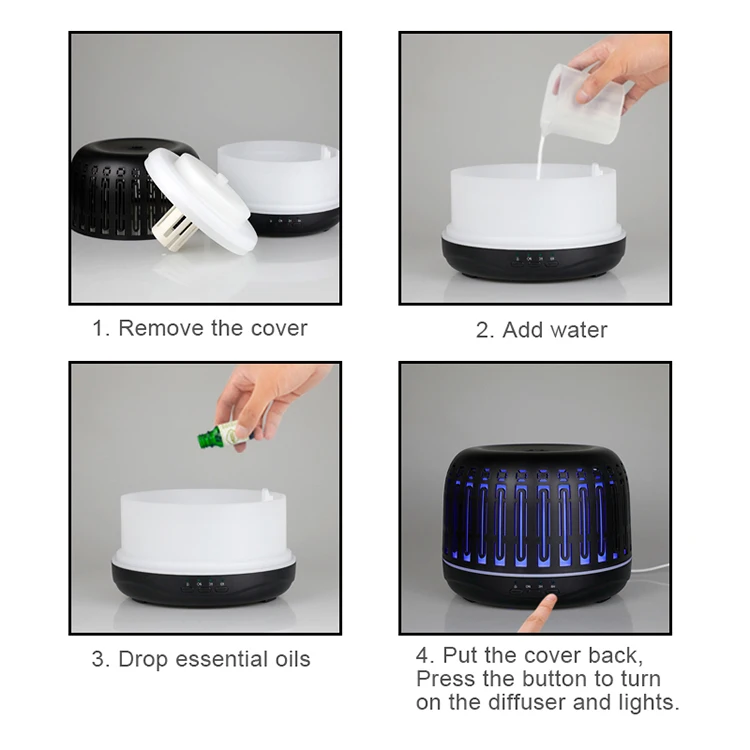 1. Remove the cover

2. Add water

3. Drop essential oils

4. Put the cover back, Press the button to turn on the diffuser and lights.