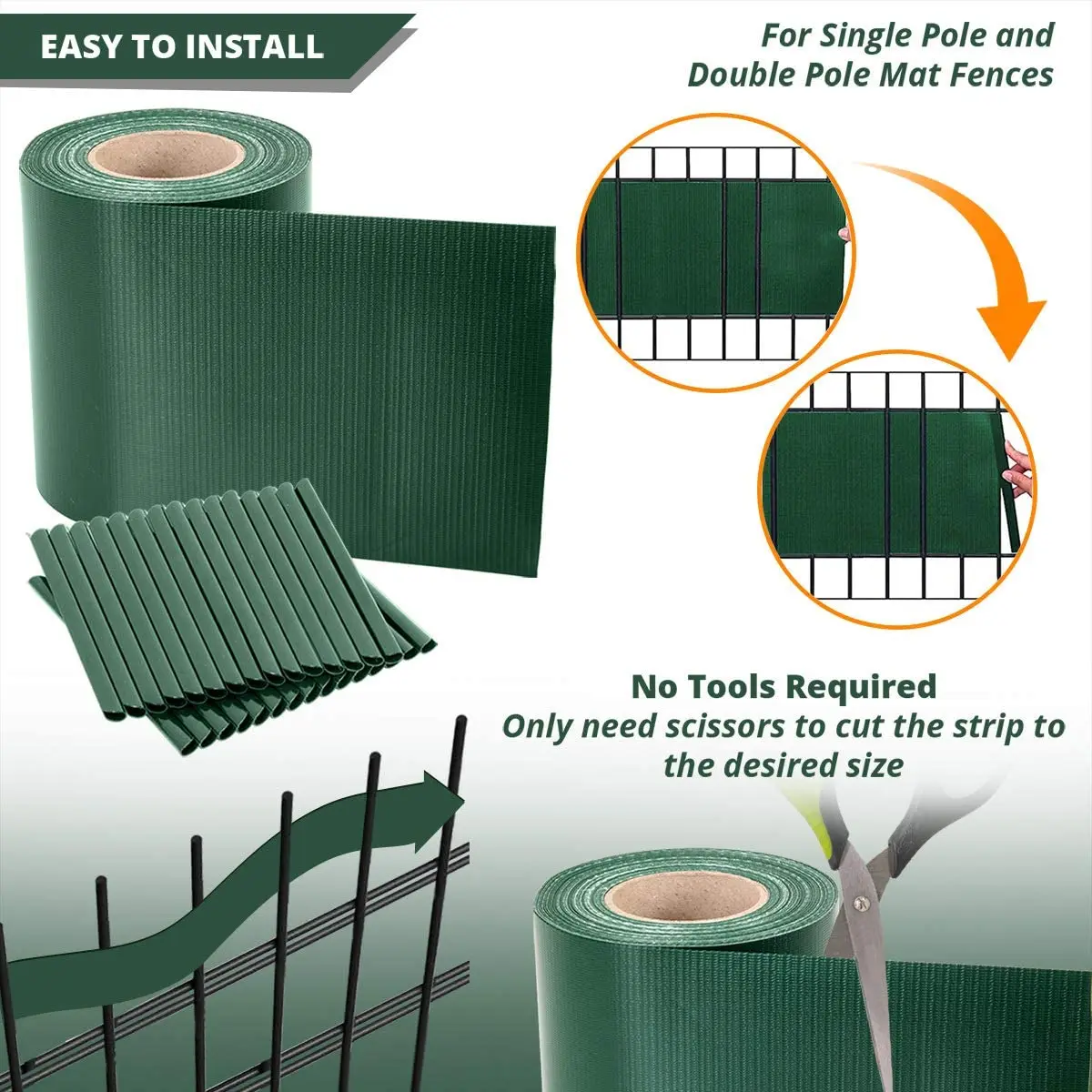 EASY TO INSTALL

For Single Pole and Double Pole Mat Fences

No Tools Required
Only need scissors to cut the strip to the desired size