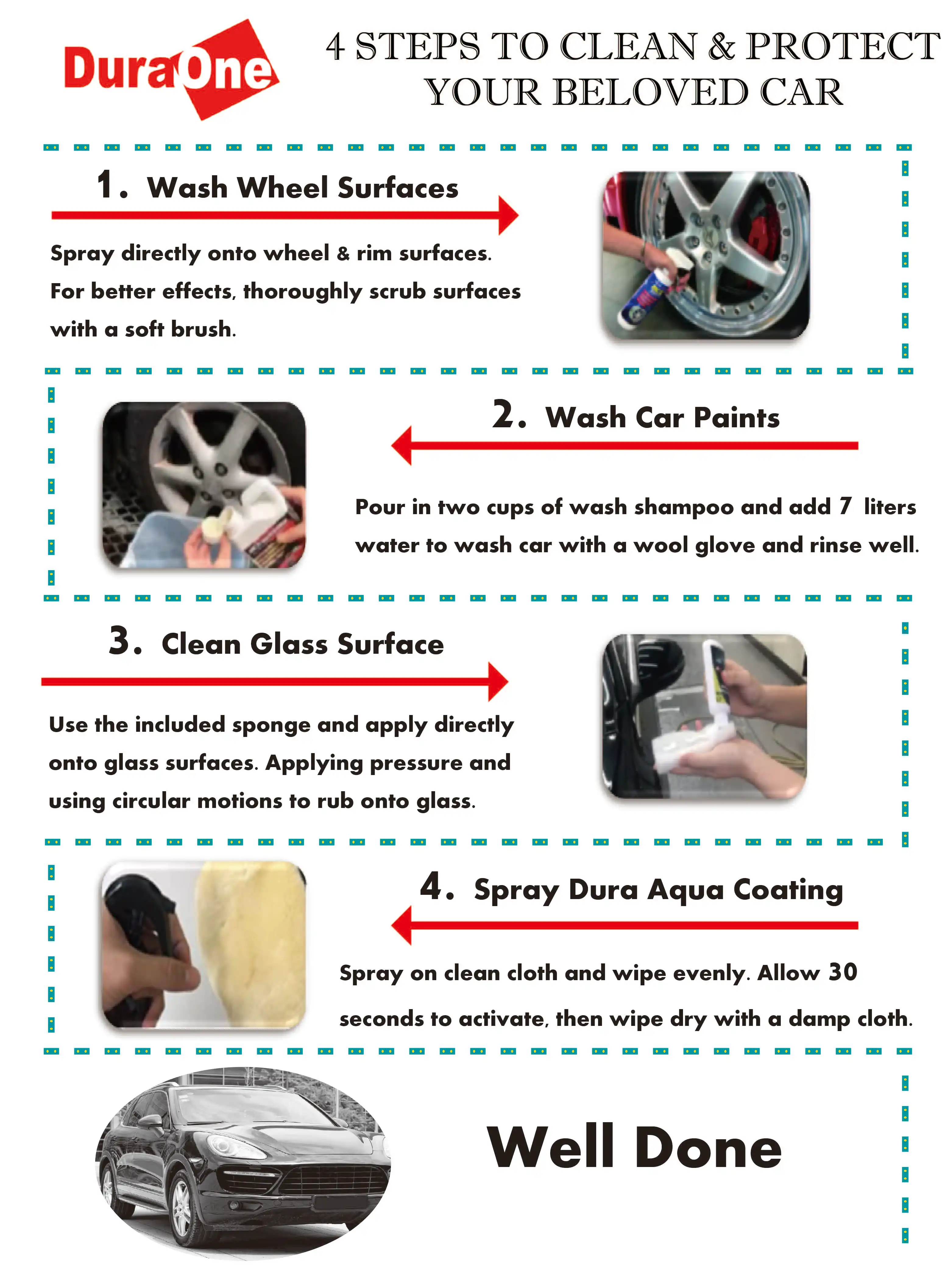 DuraOne

4 STEPS TO CLEAN & PROTECT YOUR BELOVED CAR

1. Wash Wheel Surfaces

Spray directly onto wheel & rim surfaces. For better effects, thoroughly scrub surfaces with a soft brush.

2. Wash Car Paints

Pour in two cups of wash shampoo and add 7 liters water to wash car with a wool glove and rinse well.

3. Clean Glass Surface

Use the included sponge and apply directly onto glass surfaces. Applying pressure and using circular motions to rub onto glass.

4. Spray Dura Aqua Coating

Spray on clean cloth and wipe evenly. Allow 30 seconds to activate, then wipe dry with a damp cloth.

Well Done