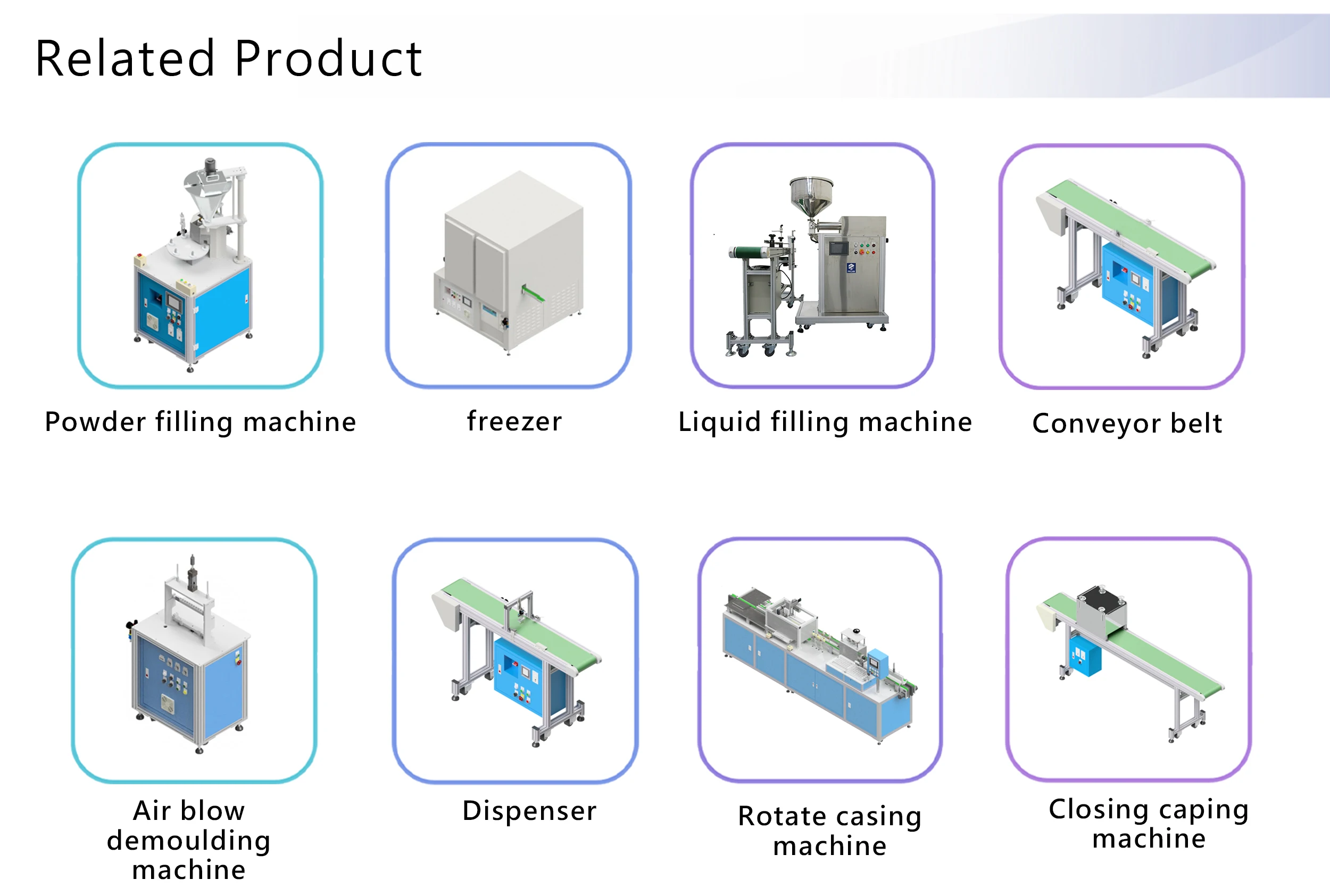 Related Product

Powder filling machine

freezer

Liquid filling machine

Conveyor belt

Air blow demoulding machine

Dispenser

Rotate casing machine

Closing caping machine