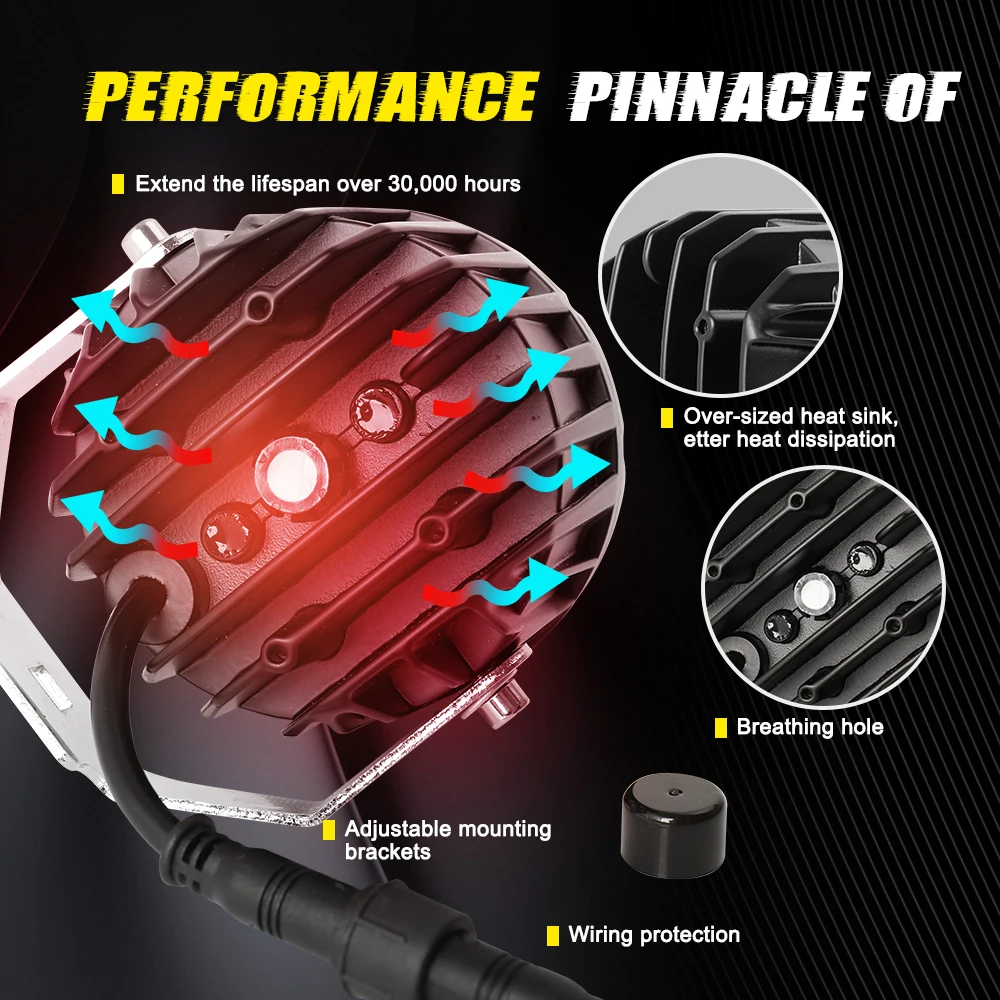 PERFORMANCE PINNACLE OF

Extend the lifespan over 30,000 hours

Over-sized heat sink, etter heat dissipation

Breathing hole

Adjustable mounting brackets

Wiring protection