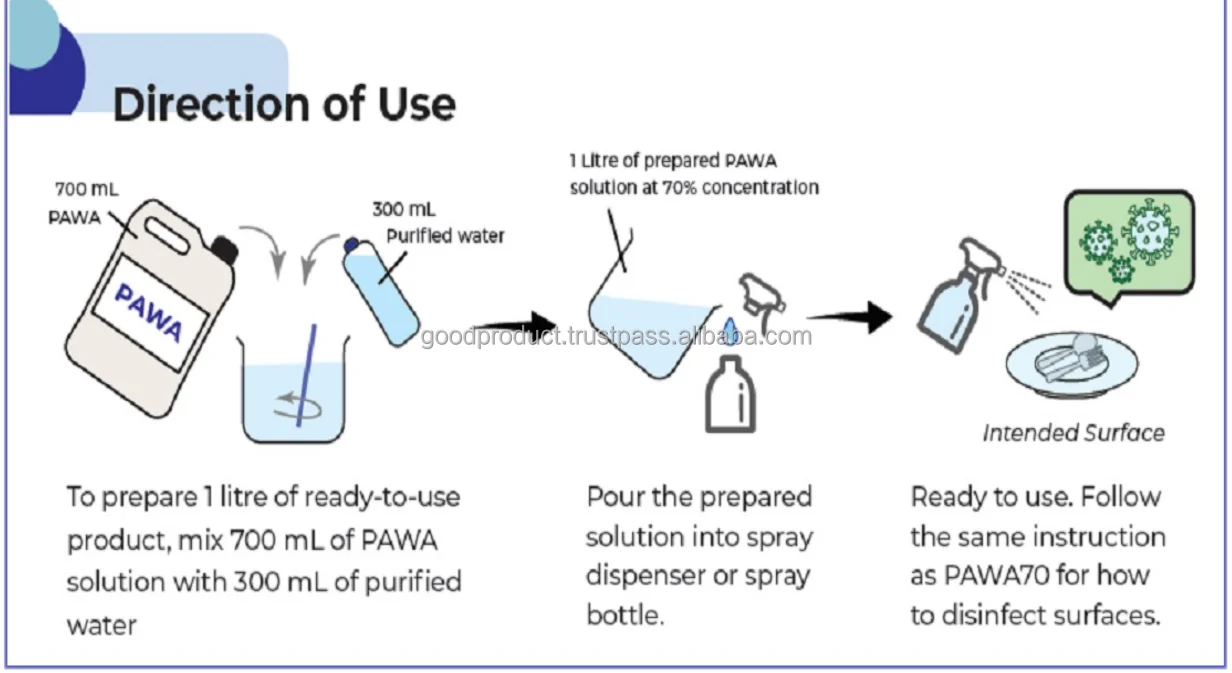 Direction of Use

700 mL PAWA

PAWA

300 mL Purified water

1 Litre of prepared PAWA solution at 70% concentration

goodproduct.trustpass.alibaba.com

Intended Surface

To prepare 1 litre of ready-to-use product, mix 700 mL of PAWA solution with 300 mL of purified water

Pour the prepared solution into spray dispenser or spray bottle.

Ready to use. Follow the same instruction as PAWA70 for how to disinfect surfaces.