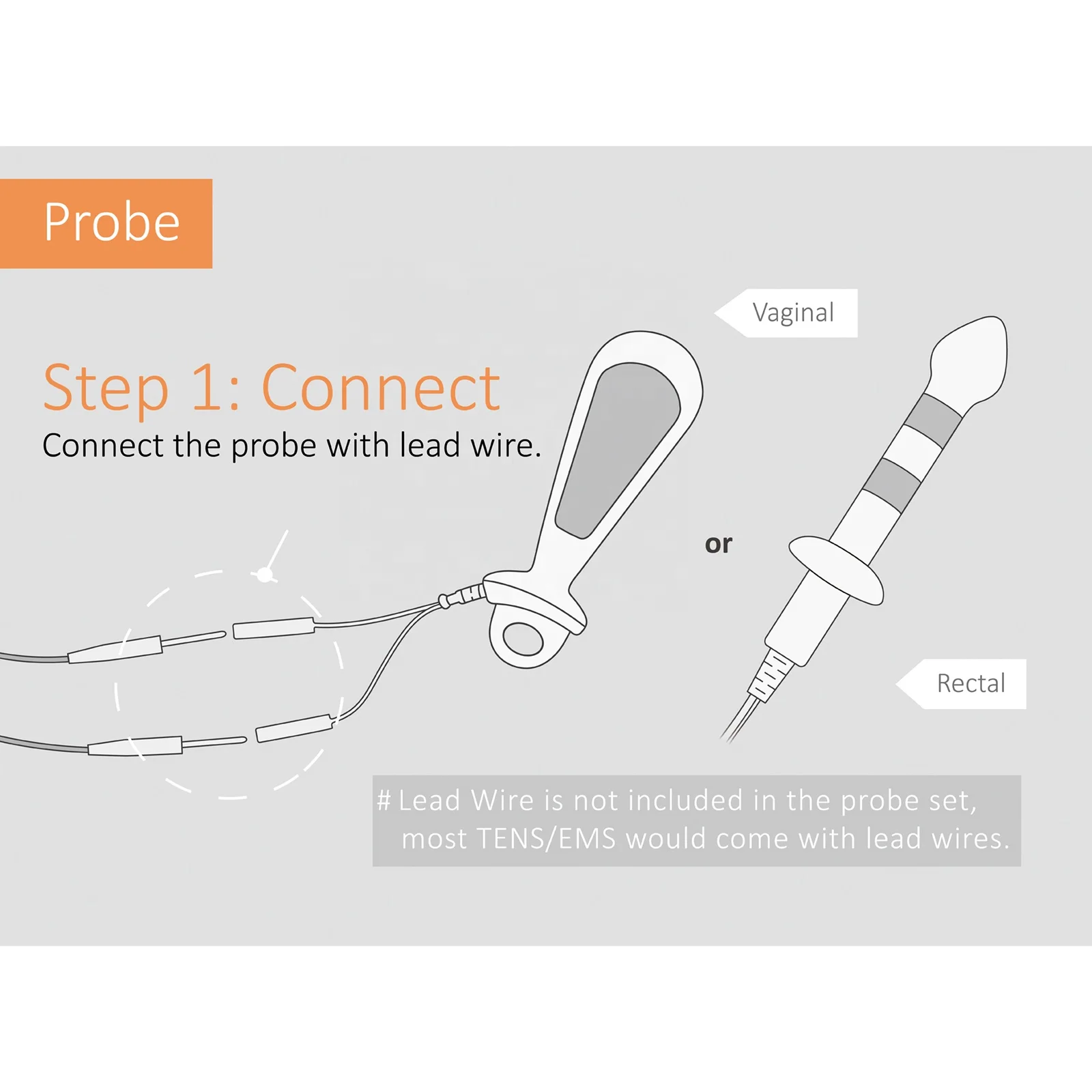 Probe

Step 1: Connect
Connect the probe with lead wire.

Vaginal

or

Rectal

# Lead Wire is not included in the probe set, most TENS/EMS would come with lead wires.