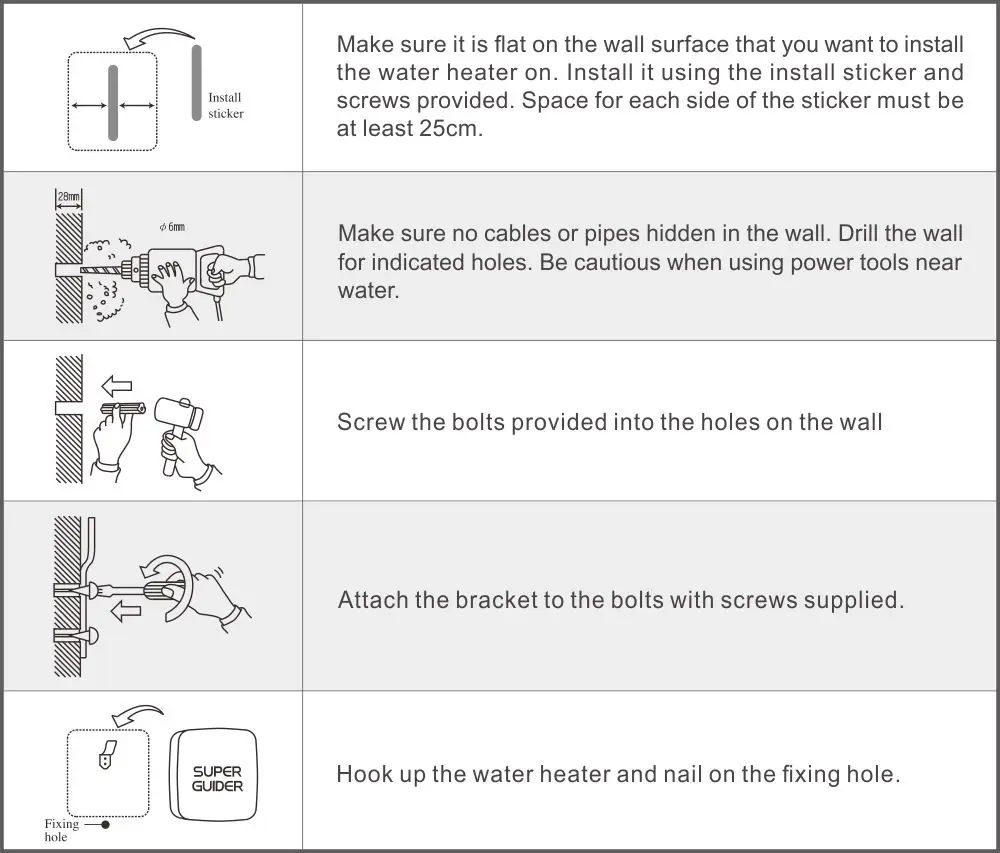 | | |
|---|---|
| Install sticker | Make sure it is flat on the wall surface that you want to install the water heater on. Install it using the install sticker and screws provided. Space for each side of the sticker must be at least 25cm. |
| 28mm $\phi$ 6mm | Make sure no cables or pipes hidden in the wall. Drill the wall for indicated holes. Be cautious when using power tools near water. |
| | Screw the bolts provided into the holes on the wall |
| | Attach the bracket to the bolts with screws supplied. |
| SUPER GUIDER Fixing hole | Hook up the water heater and nail on the fixing hole. |