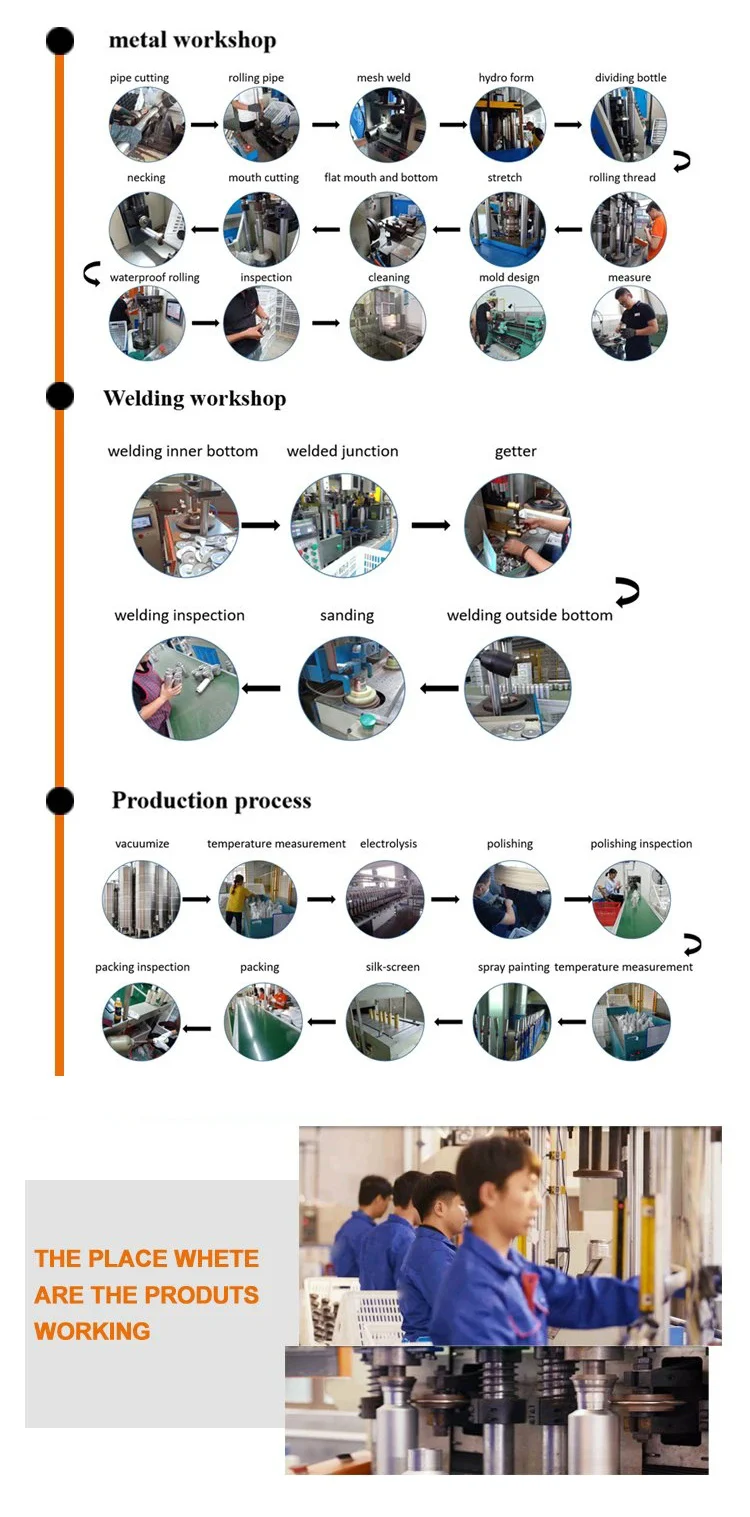 metal workshop

pipe cutting
rolling pipe
mesh weld
hydro form
dividing bottle

necking
mouth cutting
flat mouth and bottom
stretch
rolling thread

waterproof rolling
inspection
cleaning
mold design
measure

Welding workshop

welding inner bottom
welded junction
getter

welding inspection
sanding
welding outside bottom

Production process

vacuumize
temperature measurement
electrolysis
polishing
polishing inspection

packing inspection
packing
silk-screen
spray painting
temperature measurement

THE PLACE WHETE ARE THE PRODUTS WORKING