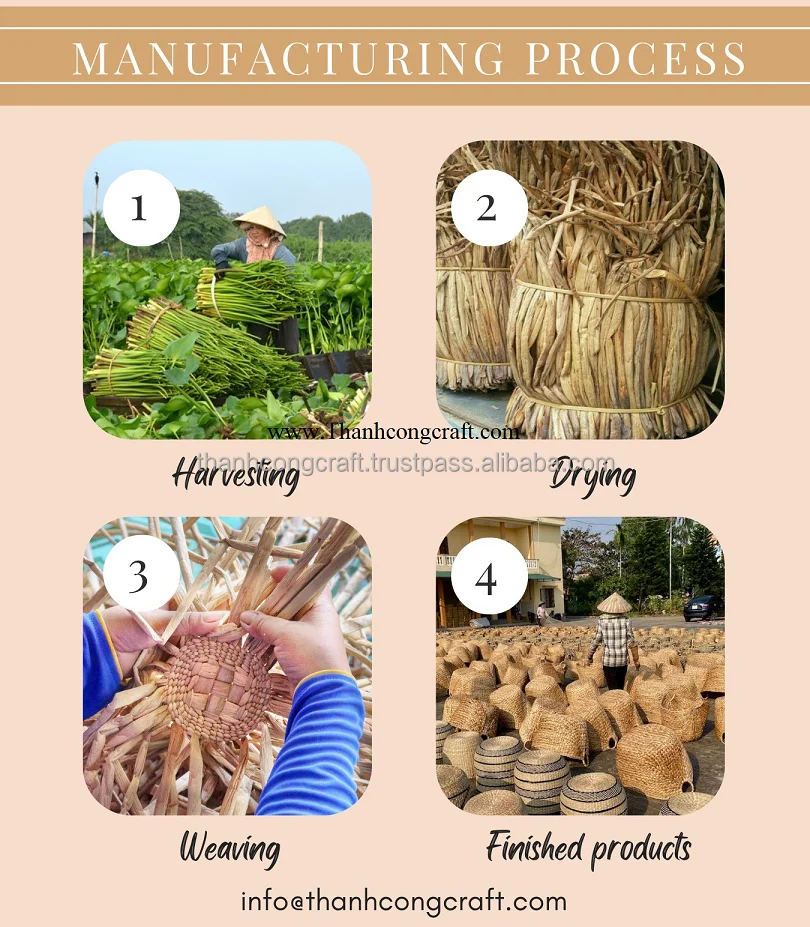 MANUFACTURING PROCESS

1

2

www.Thanhcongcraft.com

thanhcongcraft.trustpass.alibaba.com

Harvesting

Drying

3

4

Weaving

Finished products

info@thanhcongcraft.com