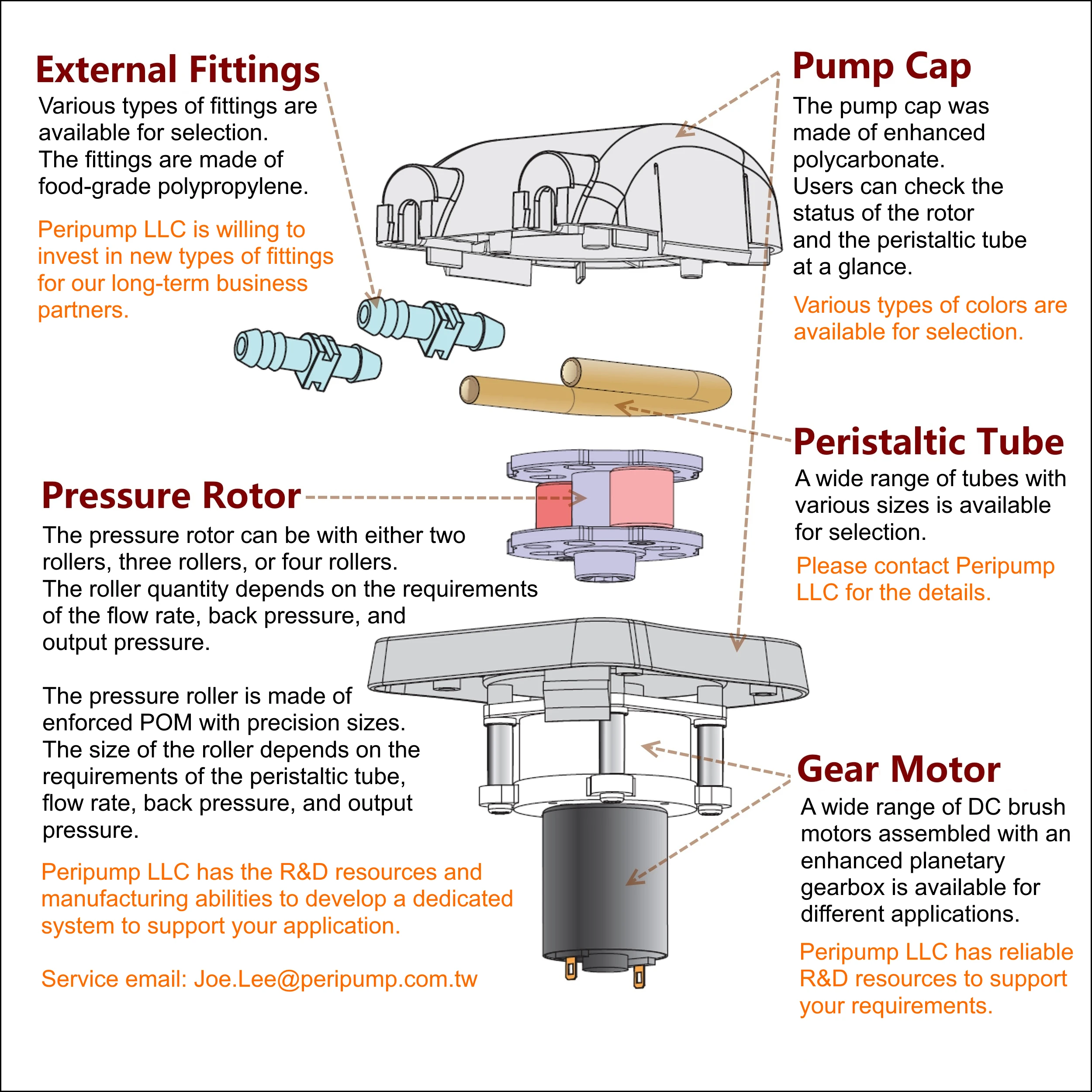 External Fittings

Various types of fittings are available for selection. The fittings are made of food-grade polypropylene.

Peripump LLC is willing to invest in new types of fittings for our long-term business partners.

Pump Cap

The pump cap was made of enhanced polycarbonate. Users can check the status of the rotor and the peristaltic tube at a glance.

Various types of colors are available for selection.

Peristaltic Tube

A wide range of tubes with various sizes is available for selection.

Please contact Peripump LLC for the details.

Pressure Rotor

The pressure rotor can be with either two rollers, three rollers, or four rollers. The roller quantity depends on the requirements of the flow rate, back pressure, and output pressure.

The pressure roller is made of enforced POM with precision sizes. The size of the roller depends on the requirements of the peristaltic tube, flow rate, back pressure, and output pressure.

Peripump LLC has the R&D resources and manufacturing abilities to develop a dedicated system to support your application.

Service email: Joe.Lee@peripump.com.tw

Gear Motor

A wide range of DC brush motors assembled with an enhanced planetary gearbox is available for different applications.

Peripump LLC has reliable R&D resources to support your requirements.