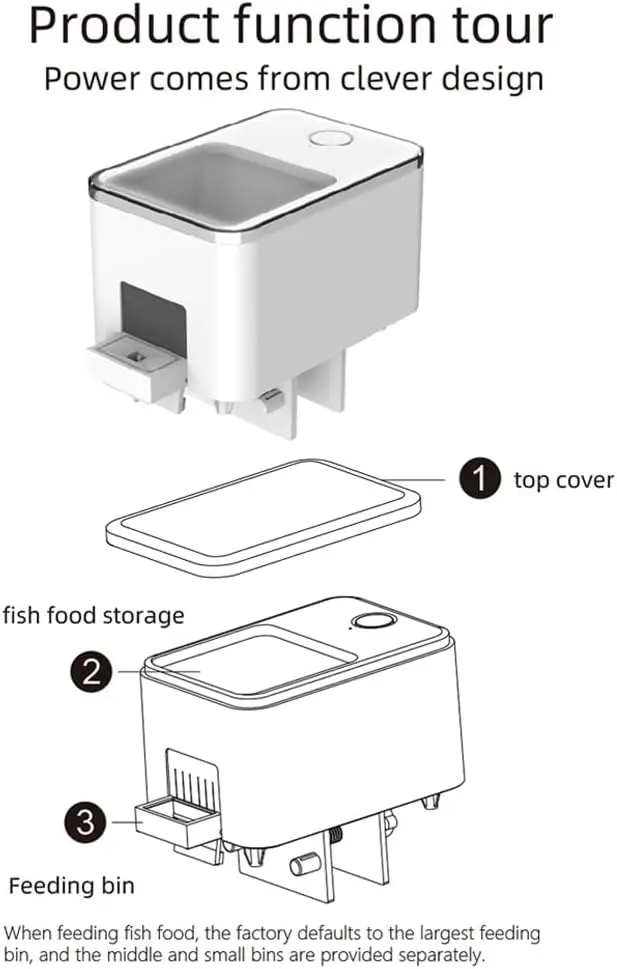 Product function tour
Power comes from clever design

1 top cover

fish food storage
2

3
Feeding bin

When feeding fish food, the factory defaults to the largest feeding bin, and the middle and small bins are provided separately.