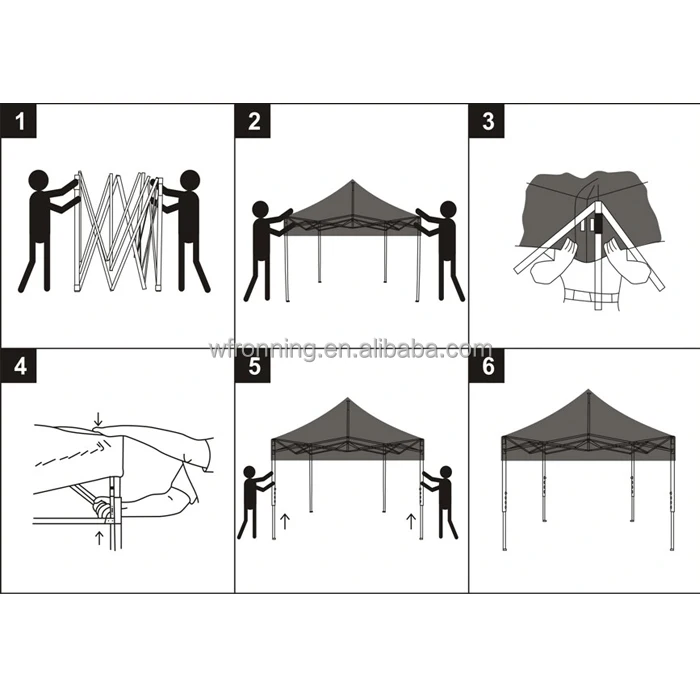 1

2

3

wfronning.en.alibaba.com

4

5

6