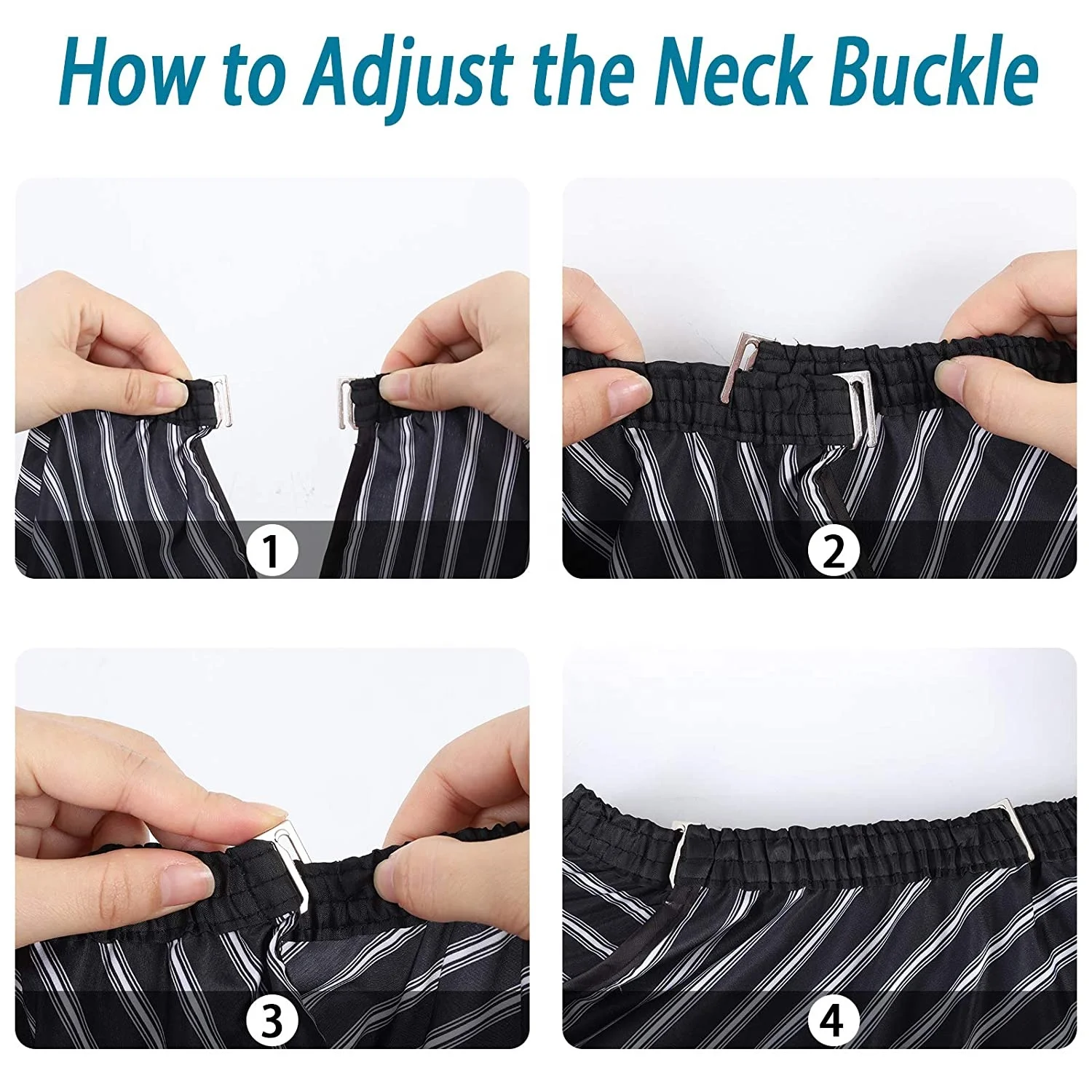 How to Adjust the Neck Buckle

1

2

3

4