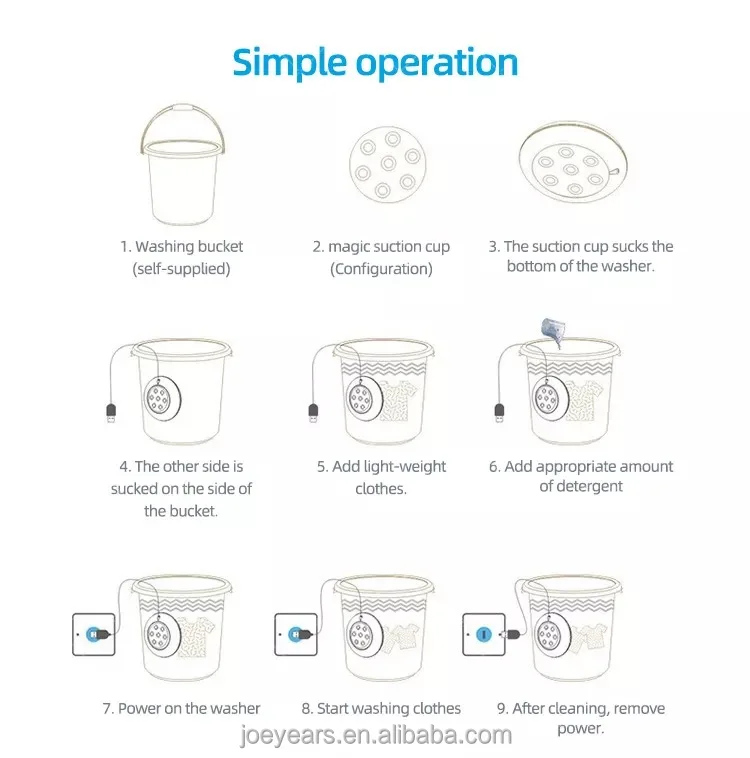 Simple operation

1. Washing bucket (self-supplied)

2. magic suction cup (Configuration)

3. The suction cup sucks the bottom of the washer.

4. The other side is sucked on the side of the bucket.

5. Add light-weight clothes.

6. Add appropriate amount of detergent

7. Power on the washer

8. Start washing clothes

9. After cleaning, remove power.

joeyears.en.alibaba.com