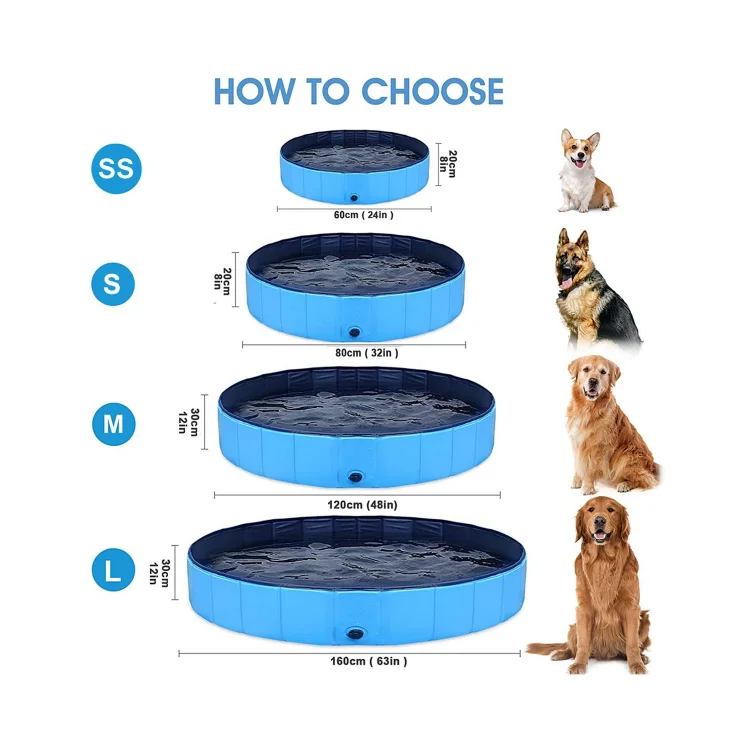 HOW TO CHOOSE

SS

20cm
8in

60cm ( 24in )

S

20cm
8in

80cm ( 32in )

M

30cm
12in

120cm (48in)

L

30cm
12in

160cm ( 63in )