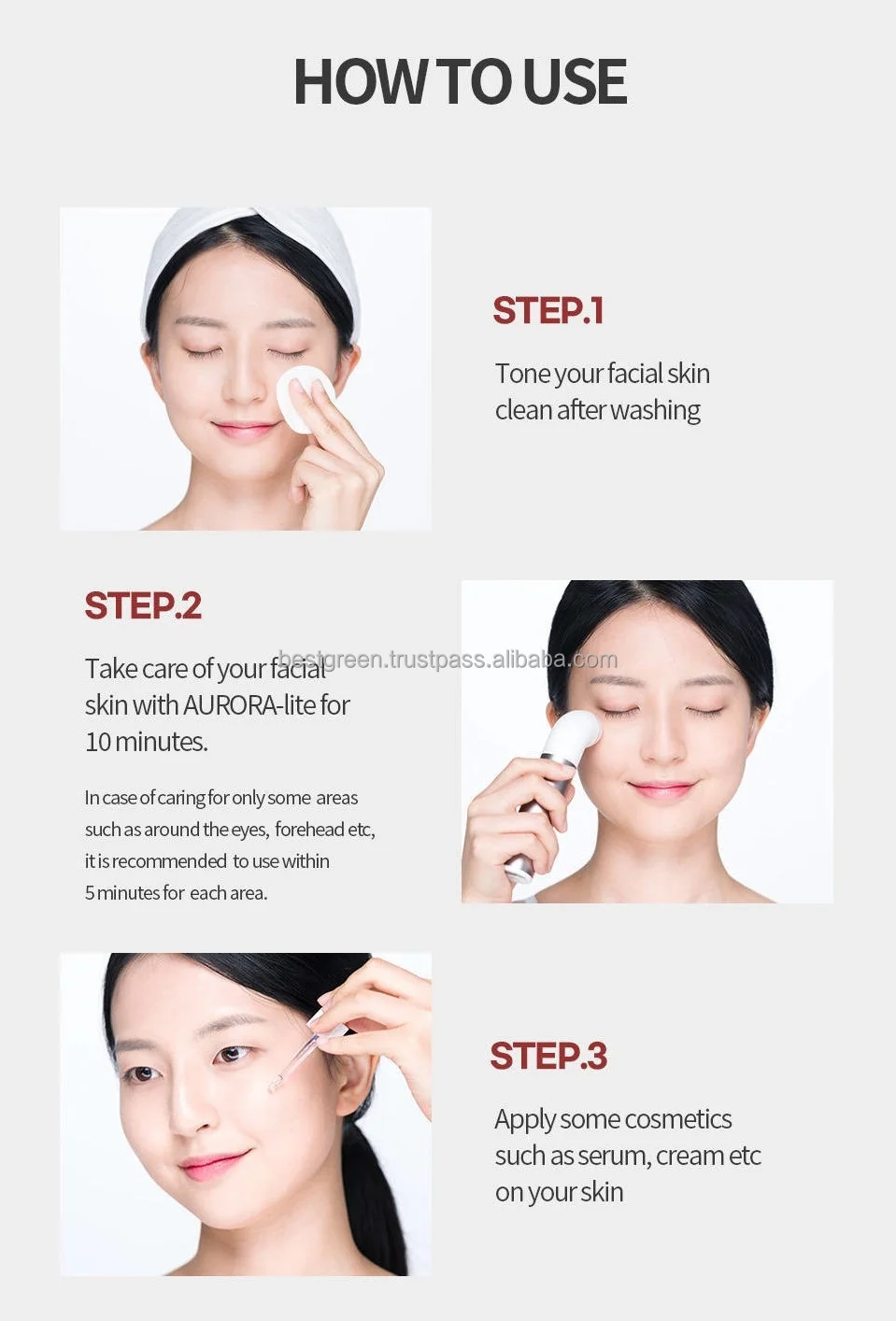 HOW TO USE

STEP.1

Tone your facial skin clean after washing

STEP.2

Take care of your facial skin with AURORA-lite for 10 minutes.

bestgreen.trustpass.alibaba.com

In case of caring for only some areas such as around the eyes, forehead etc, it is recommended to use within 5 minutes for each area.

STEP.3

Apply some cosmetics such as serum, cream etc on your skin