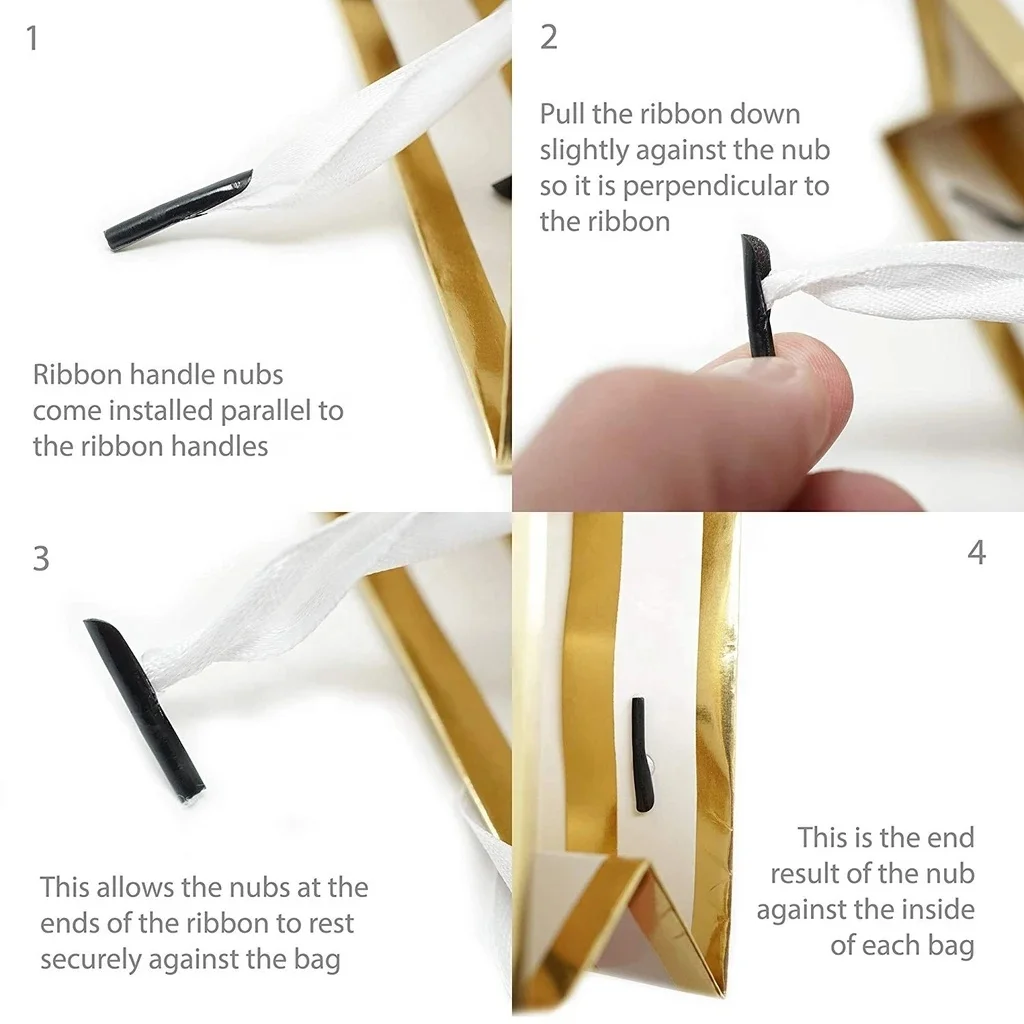 1

Ribbon handle nubs come installed parallel to the ribbon handles

2

Pull the ribbon down slightly against the nub so it is perpendicular to the ribbon

3

This allows the nubs at the ends of the ribbon to rest securely against the bag

4

This is the end result of the nub against the inside of each bag