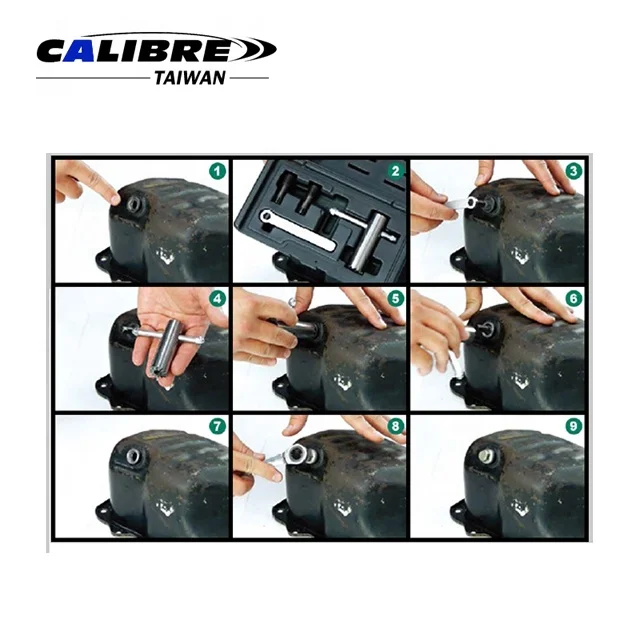 CALIBRE
TAIWAN

1
2
3
4
5
6
7
8
9