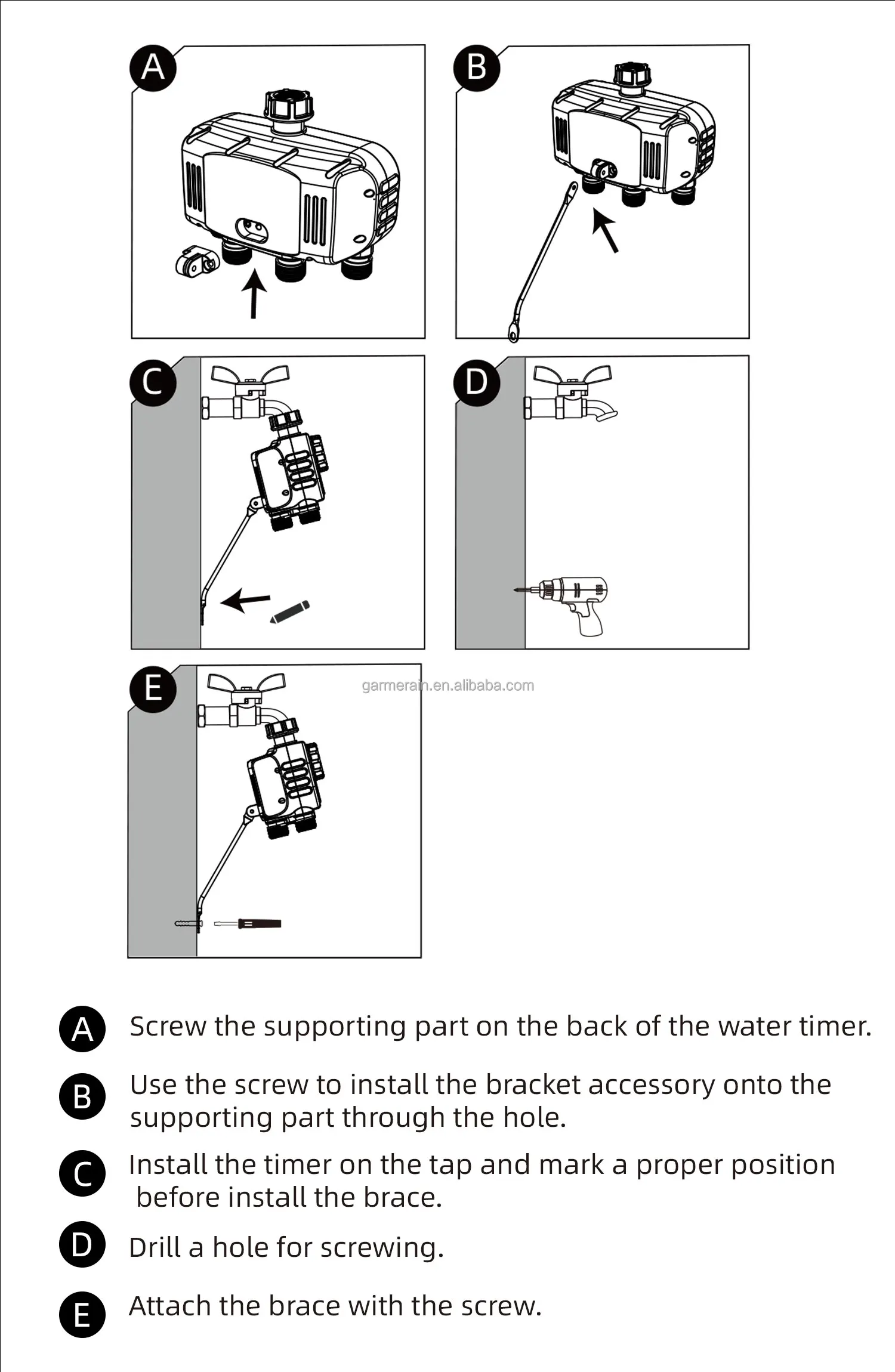 A

B

C

D

E

garmerain.en.alibaba.com

A Screw the supporting part on the back of the water timer.

B Use the screw to install the bracket accessory onto the supporting part through the hole.

C Install the timer on the tap and mark a proper position before install the brace.

D Drill a hole for screwing.

E Attach the brace with the screw.