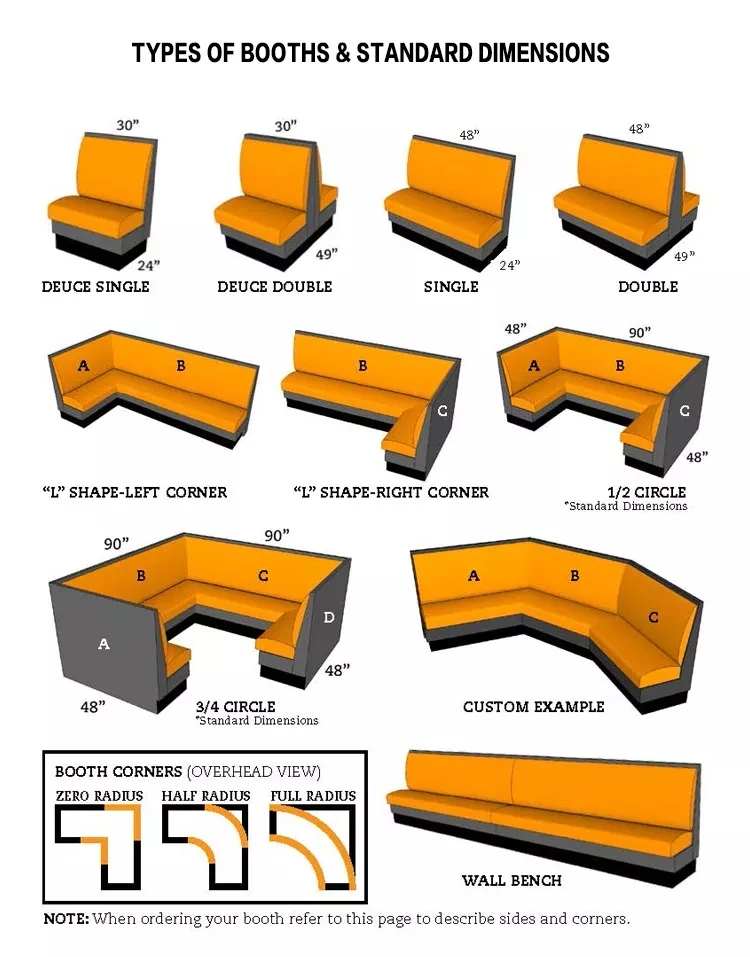 TYPES OF BOOTHS & STANDARD DIMENSIONS

30"
24"
DEUCE SINGLE

30"
49"
DEUCE DOUBLE

48"
24"
SINGLE

48"
49"
DOUBLE

A
B
"L" SHAPE-LEFT CORNER

B
C
"L" SHAPE-RIGHT CORNER

48"
90"
A
B
C
48"
1/2 CIRCLE
*Standard Dimensions

90"
90"
B
C
A
D
48"
48"
3/4 CIRCLE
*Standard Dimensions

A
B
C
CUSTOM EXAMPLE

BOOTH CORNERS (OVERHEAD VIEW)
ZERO RADIUS
HALF RADIUS
FULL RADIUS

WALL BENCH

NOTE: When ordering your booth refer to this page to describe sides and corners.