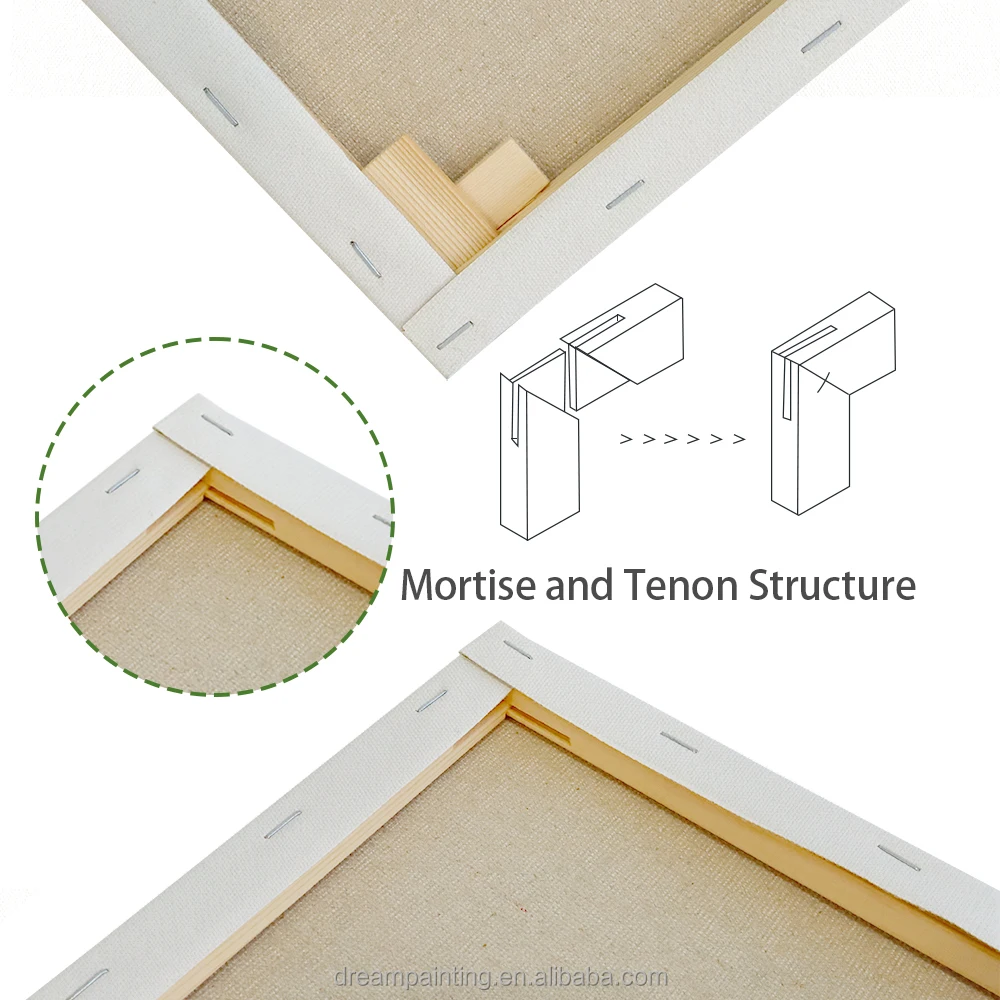 > > > > > >

Mortise and Tenon Structure

dreampainting.en.alibaba.com