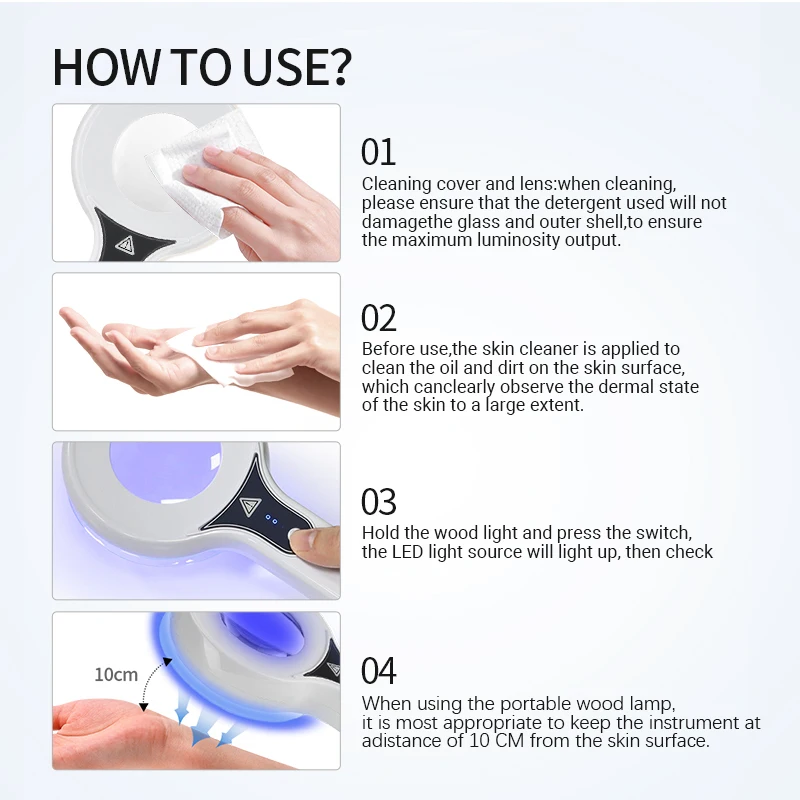 HOW TO USE?

01
Cleaning cover and lens:when cleaning, please ensure that the detergent used will not damagethe glass and outer shell,to ensure the maximum luminosity output.

02
Before use,the skin cleaner is applied to clean the oil and dirt on the skin surface, which canclearly observe the dermal state of the skin to a large extent.

03
Hold the wood light and press the switch, the LED light source will light up, then check

10cm

04
When using the portable wood lamp, it is most appropriate to keep the instrument at adistance of 10 CM from the skin surface.