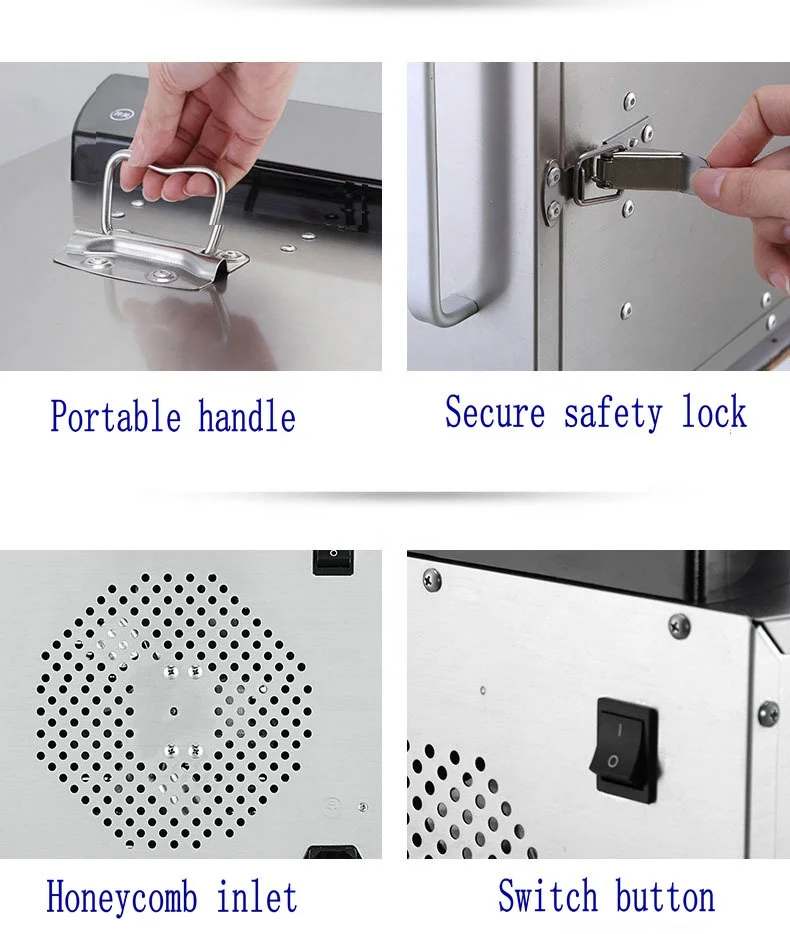 Portable handle

Secure safety lock

Honeycomb inlet

Switch button