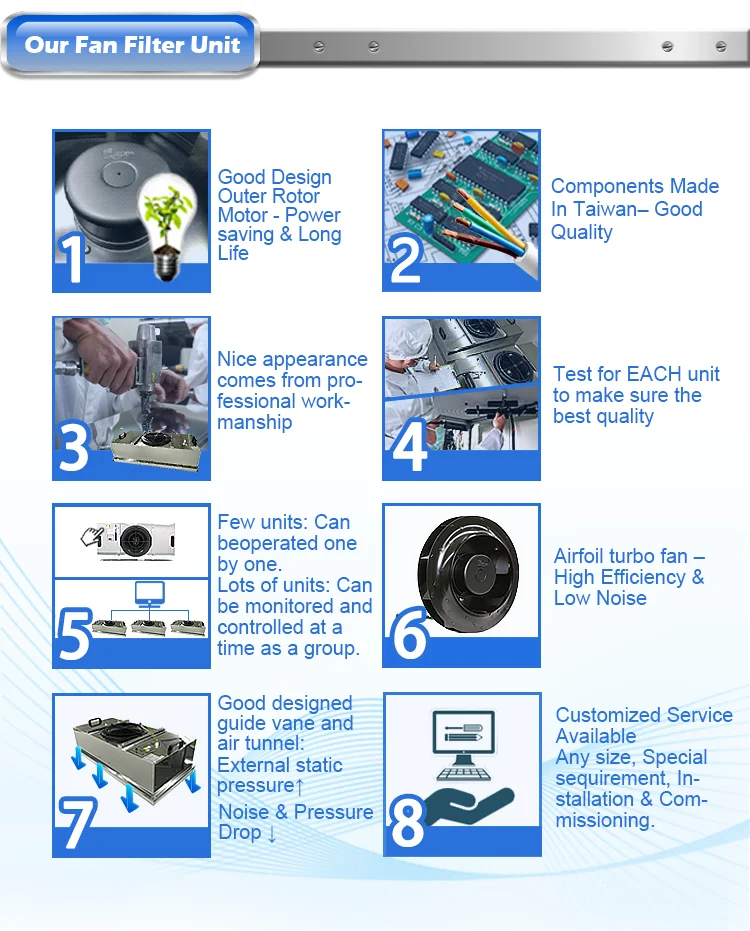 Our Fan Filter Unit

1
Good Design Outer Rotor Motor - Power saving & Long Life

2
Components Made In Taiwan– Good Quality

3
Nice appearance comes from professional workmanship

4
Test for EACH unit to make sure the best quality

5
Few units: Can beoperated one by one.
Lots of units: Can be monitored and controlled at a time as a group.

6
Airfoil turbo fan – High Efficiency & Low Noise

7
Good designed guide vane and air tunnel:
External static pressure↑
Noise & Pressure Drop ↓

8
Customized Service Available
Any size, Special sequirement, Installation & Commissioning.