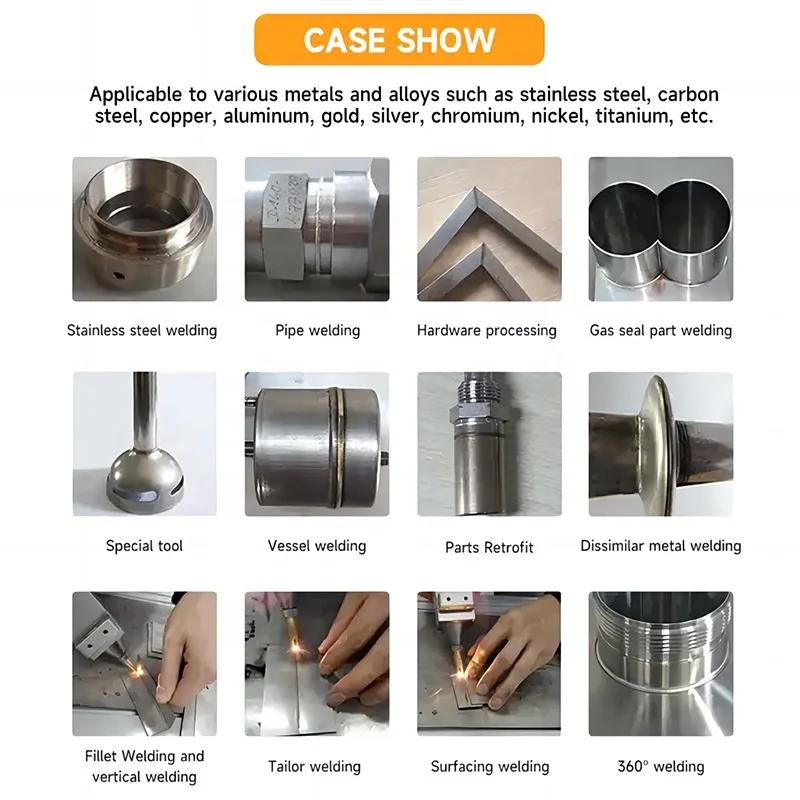 CASE SHOW

Applicable to various metals and alloys such as stainless steel, carbon steel, copper, aluminum, gold, silver, chromium, nickel, titanium, etc.

Stainless steel welding

Pipe welding

Hardware processing

Gas seal part welding

Special tool

Vessel welding

Parts Retrofit

Dissimilar metal welding

Fillet Welding and vertical welding

Tailor welding

Surfacing welding

360° welding