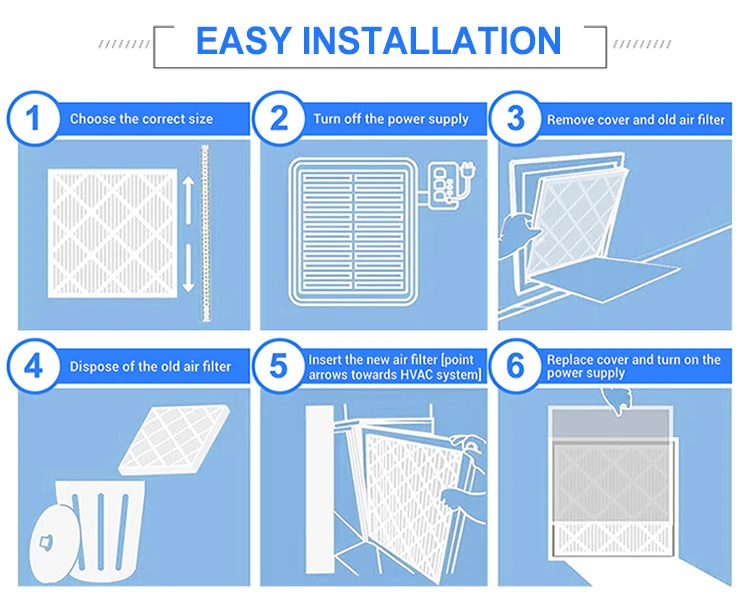 EASY INSTALLATION

1 Choose the correct size

2 Turn off the power supply

3 Remove cover and old air filter

4 Dispose of the old air filter

5 Insert the new air filter [point arrows towards HVAC system]

6 Replace cover and turn on the power supply