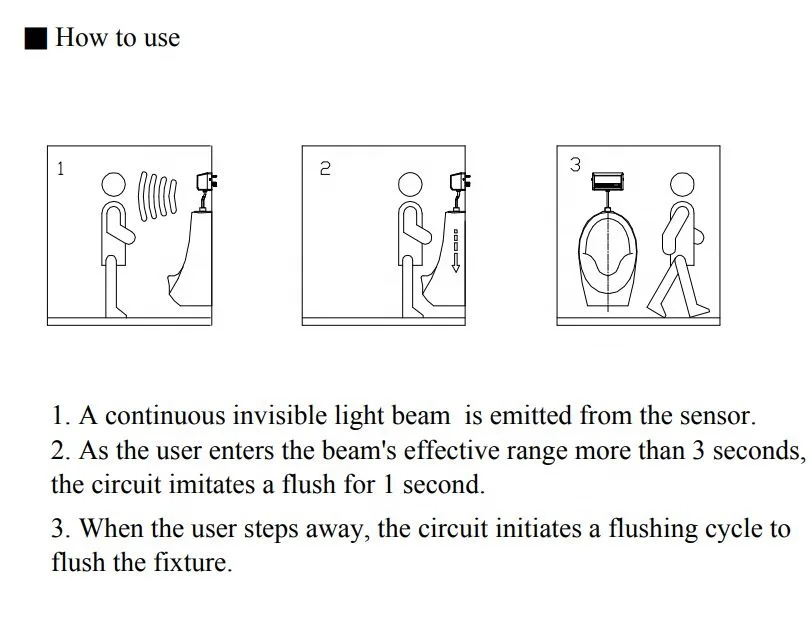 ■ How to use

1

2

3

1. A continuous invisible light beam is emitted from the sensor.
2. As the user enters the beam's effective range more than 3 seconds, the circuit imitates a flush for 1 second.

3. When the user steps away, the circuit initiates a flushing cycle to flush the fixture.