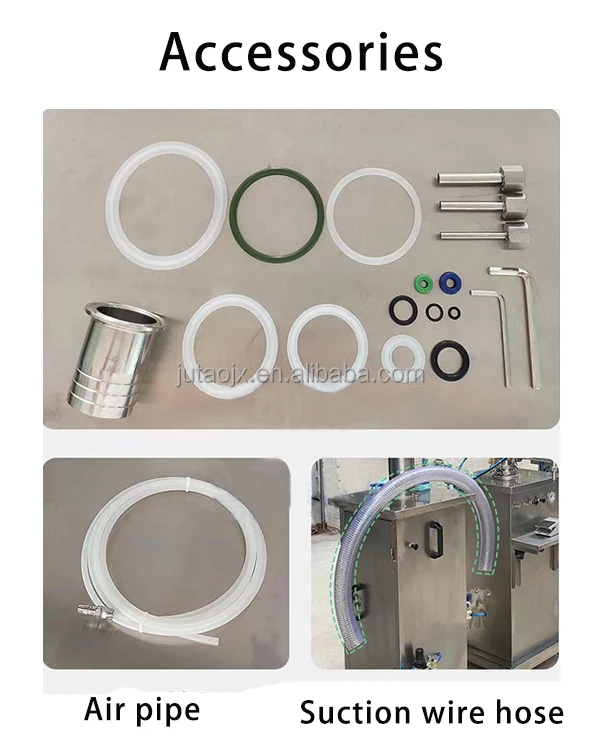 Accessories

jutaojx.en.alibaba.com

Air pipe

Suction wire hose