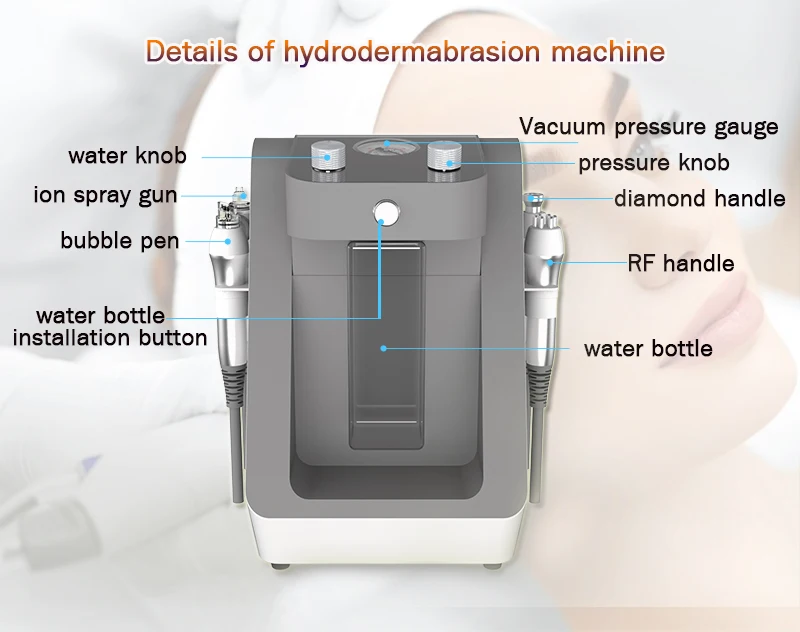 Details of hydrodermabrasion machine

water knob
ion spray gun
bubble pen
water bottle installation button

Vacuum pressure gauge
pressure knob
diamond handle
RF handle
water bottle